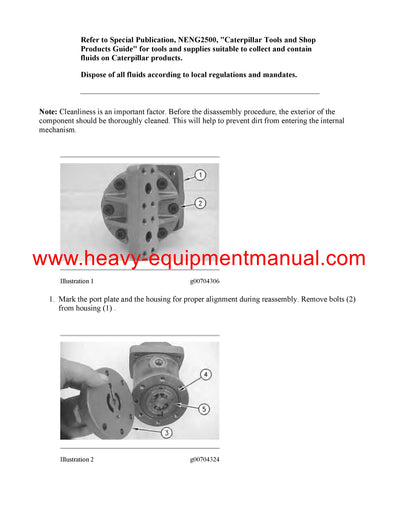 Refer to Special Publication, NENG2500, "Caterpillar Tools and Shop Products Guide" for tools and supplies suitable to collect and contain fluids on Caterpillar products.

Dispose of all fluids according to local regulations and mandates.

Note: Cleanliness is an important factor. Before the disassembly procedure, the exterior of the component should be thoroughly cleaned. This will help to prevent dirt from entering the internal mechanism.

1

2

www.heavy-equipmentmanual.com

Illustration 1 g00704306

1. Mark the port plate and the housing for proper alignment during reassembly. Remove bolts (2) from housing (1) .

4

5

3

Illustration 2 g00704324