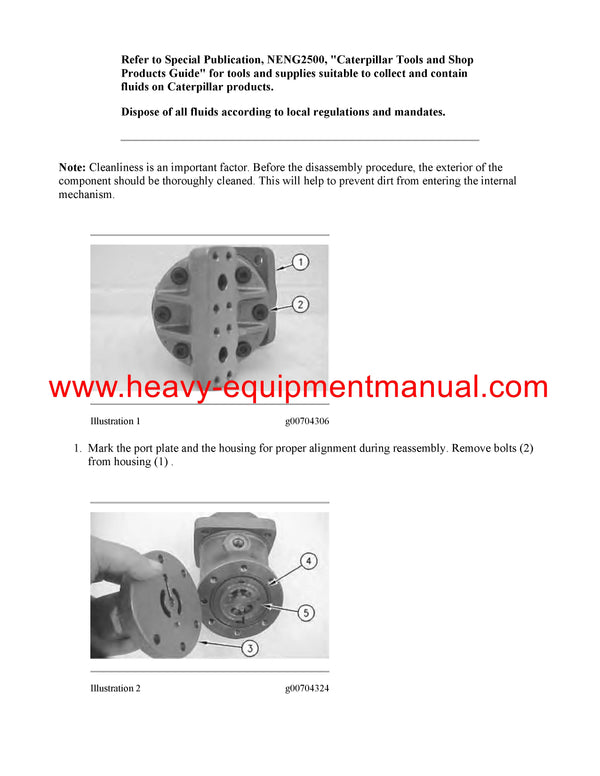 Refer to Special Publication, NENG2500, "Caterpillar Tools and Shop Products Guide" for tools and supplies suitable to collect and contain fluids on Caterpillar products.

Dispose of all fluids according to local regulations and mandates.

Note: Cleanliness is an important factor. Before the disassembly procedure, the exterior of the component should be thoroughly cleaned. This will help to prevent dirt from entering the internal mechanism.

1

2

www.heavy-equipmentmanual.com

Illustration 1 g00704306

1. Mark the port plate and the housing for proper alignment during reassembly. Remove bolts (2) from housing (1) .

4

5

3

Illustration 2 g00704324