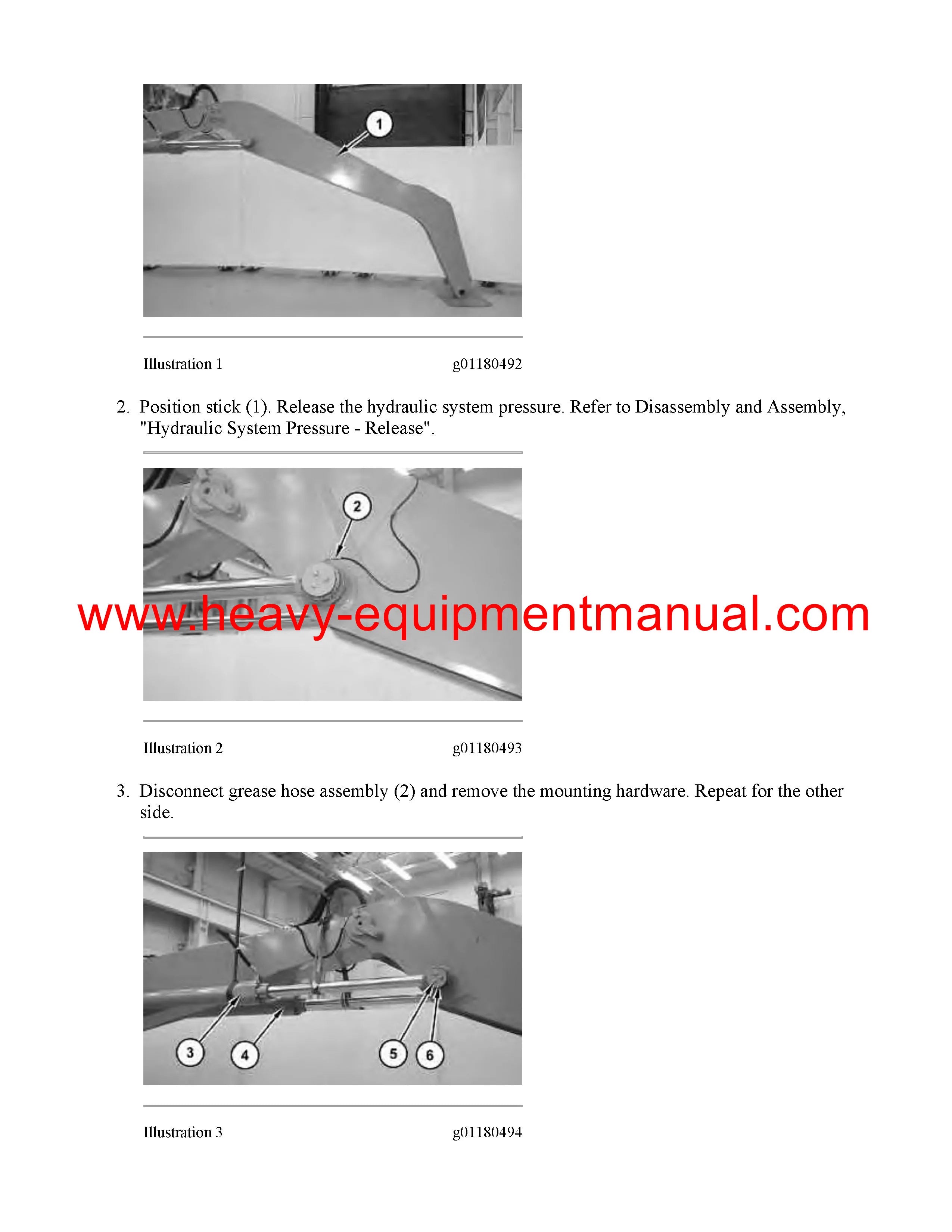 1

Illustration 1 g01180492

2. Position stick (1). Release the hydraulic system pressure. Refer to Disassembly and Assembly, "Hydraulic System Pressure - Release".

2

www.heavy-equipmentmanual.com

Illustration 2 g01180493

3. Disconnect grease hose assembly (2) and remove the mounting hardware. Repeat for the other side.

3 4 5 6

Illustration 3 g01180494