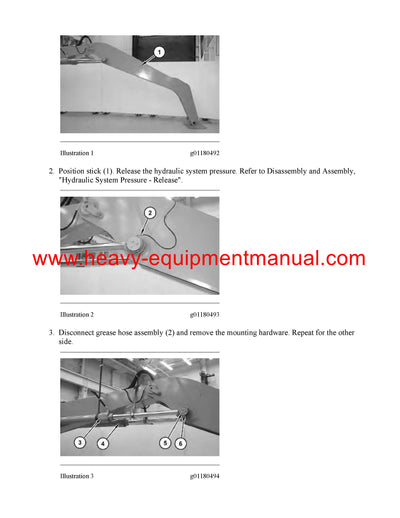 1

Illustration 1 g01180492

2. Position stick (1). Release the hydraulic system pressure. Refer to Disassembly and Assembly, "Hydraulic System Pressure - Release".

2

www.heavy-equipmentmanual.com

Illustration 2 g01180493

3. Disconnect grease hose assembly (2) and remove the mounting hardware. Repeat for the other side.

3 4 5 6

Illustration 3 g01180494