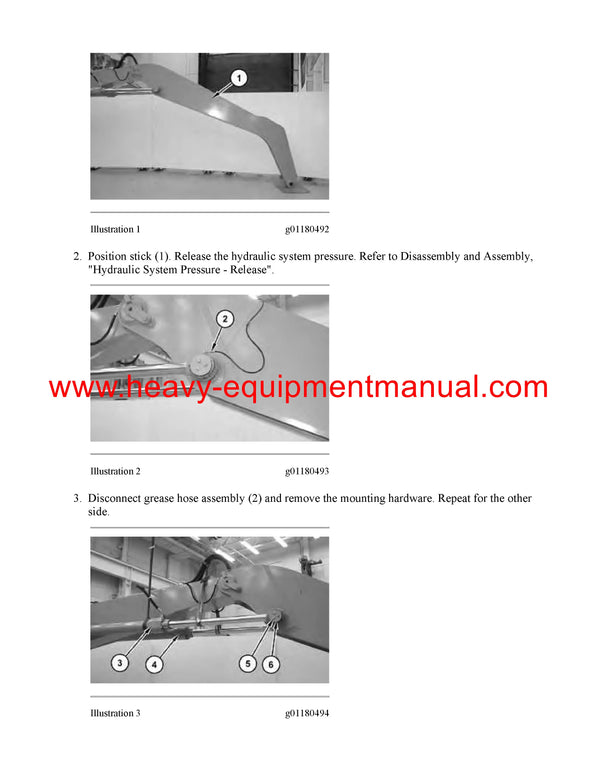 1

Illustration 1 g01180492

2. Position stick (1). Release the hydraulic system pressure. Refer to Disassembly and Assembly, "Hydraulic System Pressure - Release".

2

www.heavy-equipmentmanual.com

Illustration 2 g01180493

3. Disconnect grease hose assembly (2) and remove the mounting hardware. Repeat for the other side.

3 4 5 6

Illustration 3 g01180494