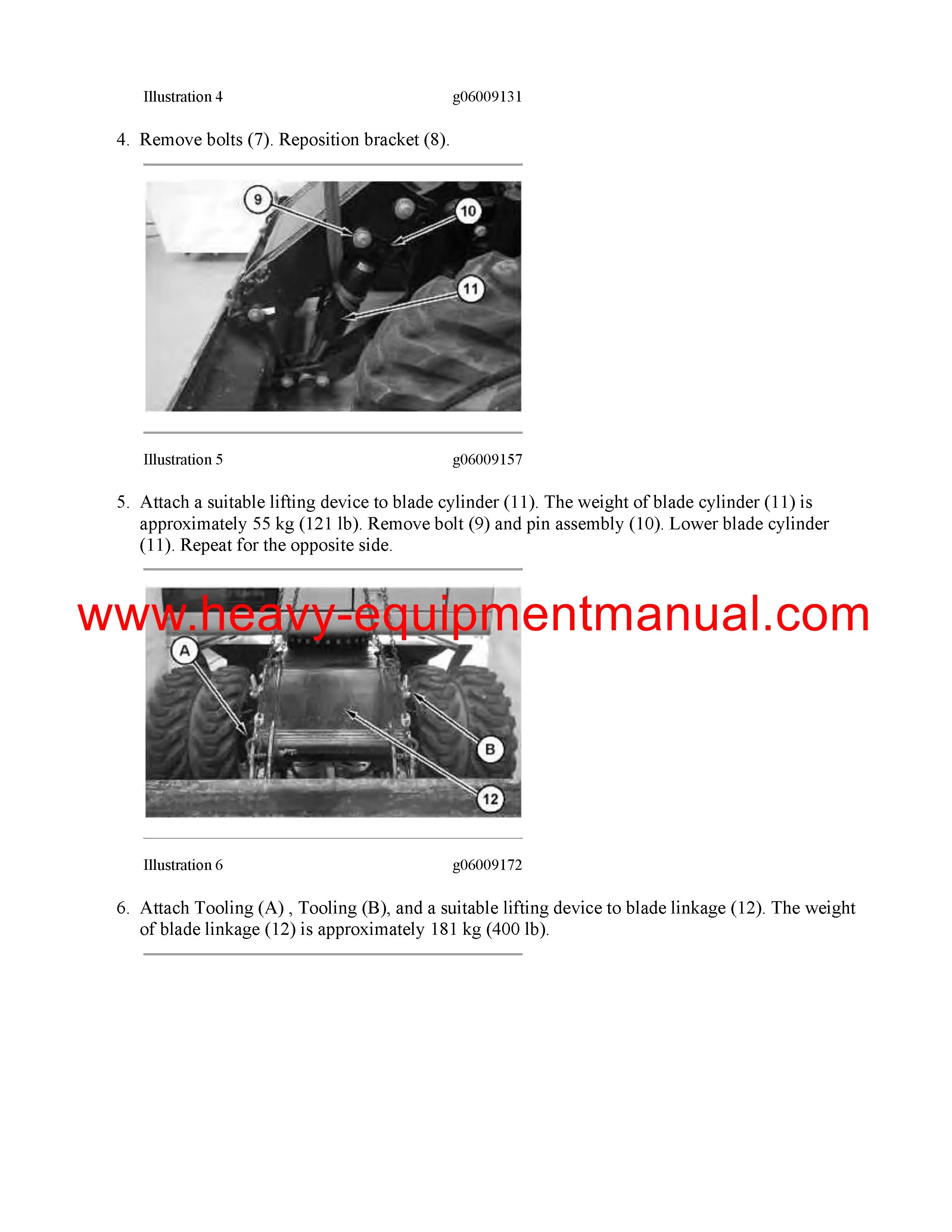 Illustration 4 g06009131

4. Remove bolts (7). Reposition bracket (8).

9

10

11

Illustration 5 g06009157

5. Attach a suitable lifting device to blade cylinder (11). The weight of blade cylinder (11) is approximately 55 kg (121 lb). Remove bolt (9) and pin assembly (10). Lower blade cylinder (11). Repeat for the opposite side.

www.heavy-equipmentmanual.com

A

B

12

Illustration 6 g06009172

6. Attach Tooling (A) , Tooling (B), and a suitable lifting device to blade linkage (12). The weight of blade linkage (12) is approximately 181 kg (400 lb).