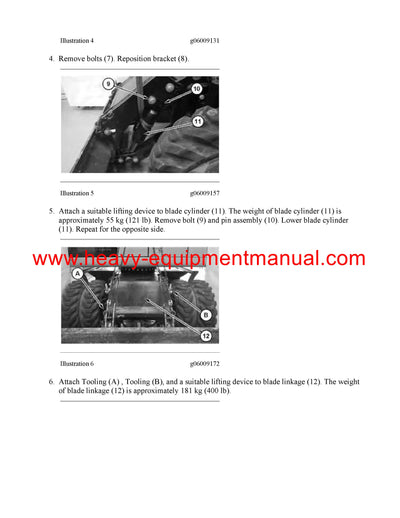 Illustration 4 g06009131

4. Remove bolts (7). Reposition bracket (8).

9

10

11

Illustration 5 g06009157

5. Attach a suitable lifting device to blade cylinder (11). The weight of blade cylinder (11) is approximately 55 kg (121 lb). Remove bolt (9) and pin assembly (10). Lower blade cylinder (11). Repeat for the opposite side.

www.heavy-equipmentmanual.com

A

B

12

Illustration 6 g06009172

6. Attach Tooling (A) , Tooling (B), and a suitable lifting device to blade linkage (12). The weight of blade linkage (12) is approximately 181 kg (400 lb).