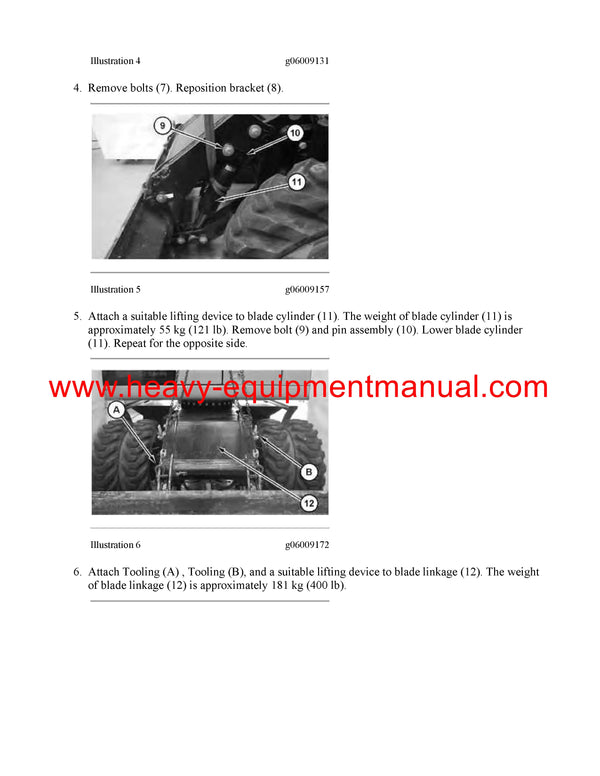 Illustration 4 g06009131

4. Remove bolts (7). Reposition bracket (8).

9

10

11

Illustration 5 g06009157

5. Attach a suitable lifting device to blade cylinder (11). The weight of blade cylinder (11) is approximately 55 kg (121 lb). Remove bolt (9) and pin assembly (10). Lower blade cylinder (11). Repeat for the opposite side.

www.heavy-equipmentmanual.com

A

B

12

Illustration 6 g06009172

6. Attach Tooling (A) , Tooling (B), and a suitable lifting device to blade linkage (12). The weight of blade linkage (12) is approximately 181 kg (400 lb).