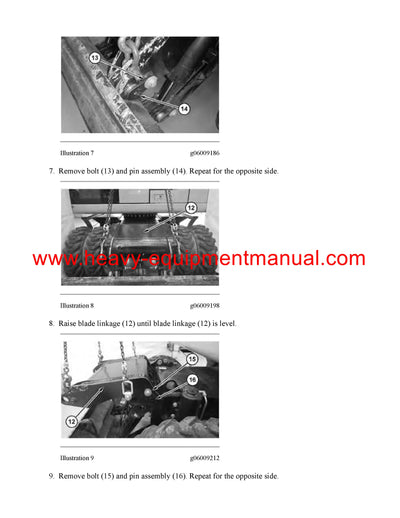 13

14

Illustration 7 g06009186

7. Remove bolt (13) and pin assembly (14). Repeat for the opposite side.

12

www.heavy-equipmentmanual.com

Illustration 8 g06009198

8. Raise blade linkage (12) until blade linkage (12) is level.

15

16

12

Illustration 9 g06009212

9. Remove bolt (15) and pin assembly (16). Repeat for the opposite side.