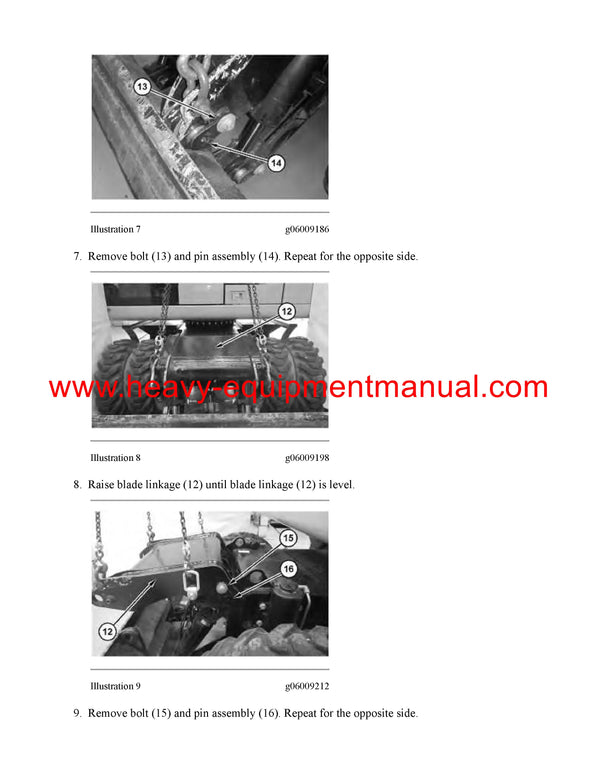 13

14

Illustration 7 g06009186

7. Remove bolt (13) and pin assembly (14). Repeat for the opposite side.

12

www.heavy-equipmentmanual.com

Illustration 8 g06009198

8. Raise blade linkage (12) until blade linkage (12) is level.

15

16

12

Illustration 9 g06009212

9. Remove bolt (15) and pin assembly (16). Repeat for the opposite side.