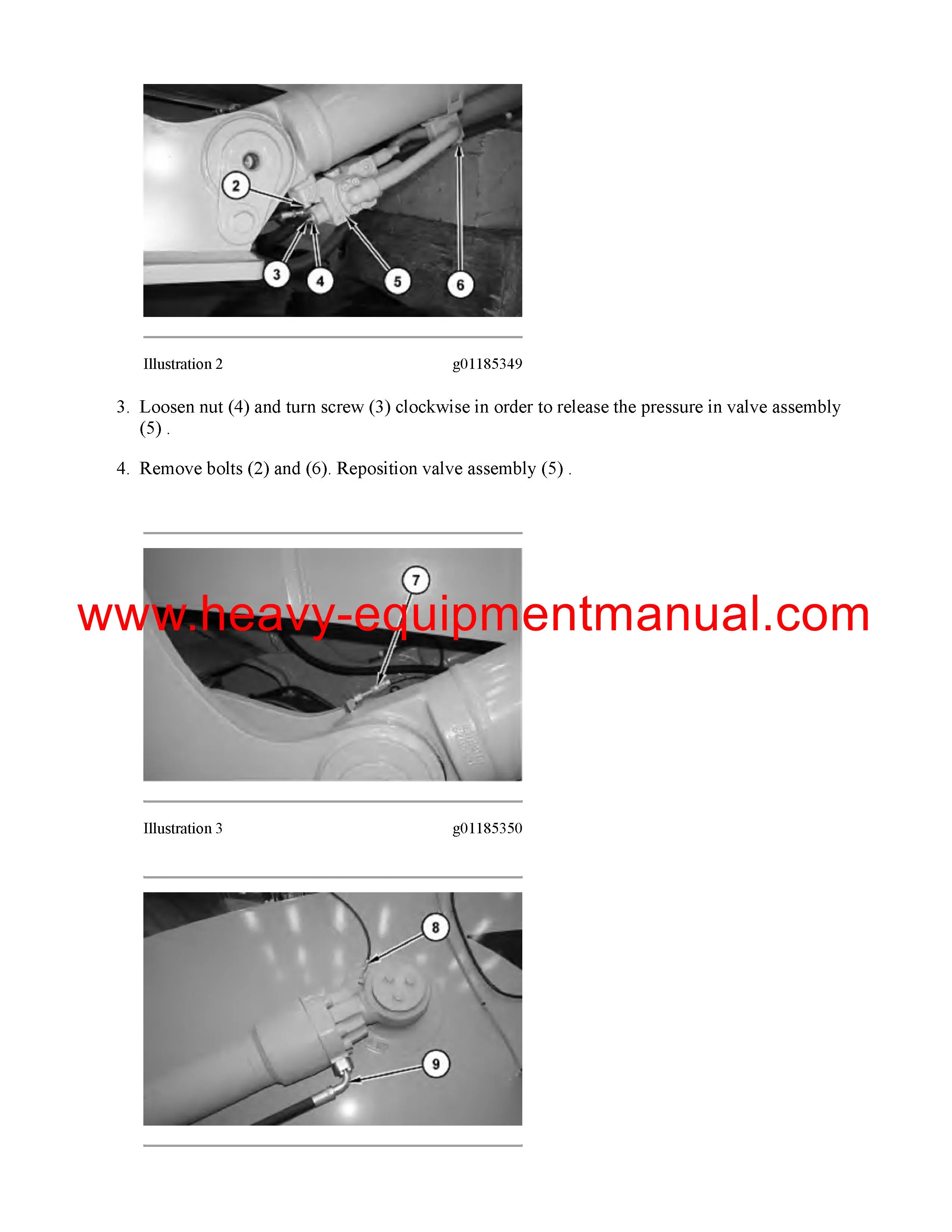 2

3

4

5

6

Illustration 2 g01185349

3. Loosen nut (4) and turn screw (3) clockwise in order to release the pressure in valve assembly (5) .

4. Remove bolts (2) and (6). Reposition valve assembly (5) .

7

www.heavy-equipmentmanual.com

Illustration 3 g01185350

8

9