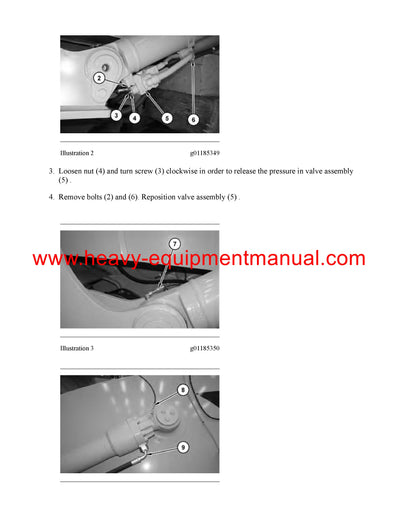 2

3 4 5 6

Illustration 2 g01185349

3. Loosen nut (4) and turn screw (3) clockwise in order to release the pressure in valve assembly (5) .

4. Remove bolts (2) and (6). Reposition valve assembly (5) .

7

www.heavy-equipmentmanual.com

Illustration 3 g01185350

8

9