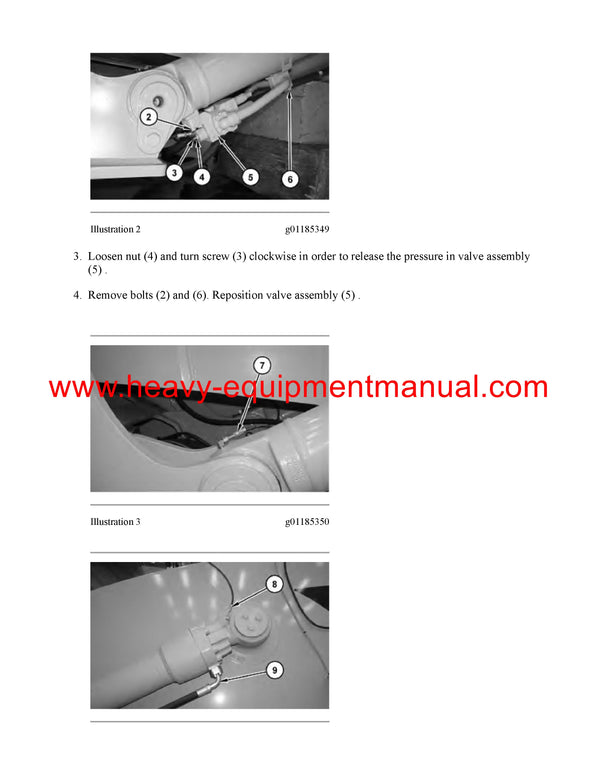 2

3

4

5

6

Illustration 2 g01185349

3. Loosen nut (4) and turn screw (3) clockwise in order to release the pressure in valve assembly (5) .

4. Remove bolts (2) and (6). Reposition valve assembly (5) .

7

www.heavy-equipmentmanual.com

Illustration 3 g01185350

8

9