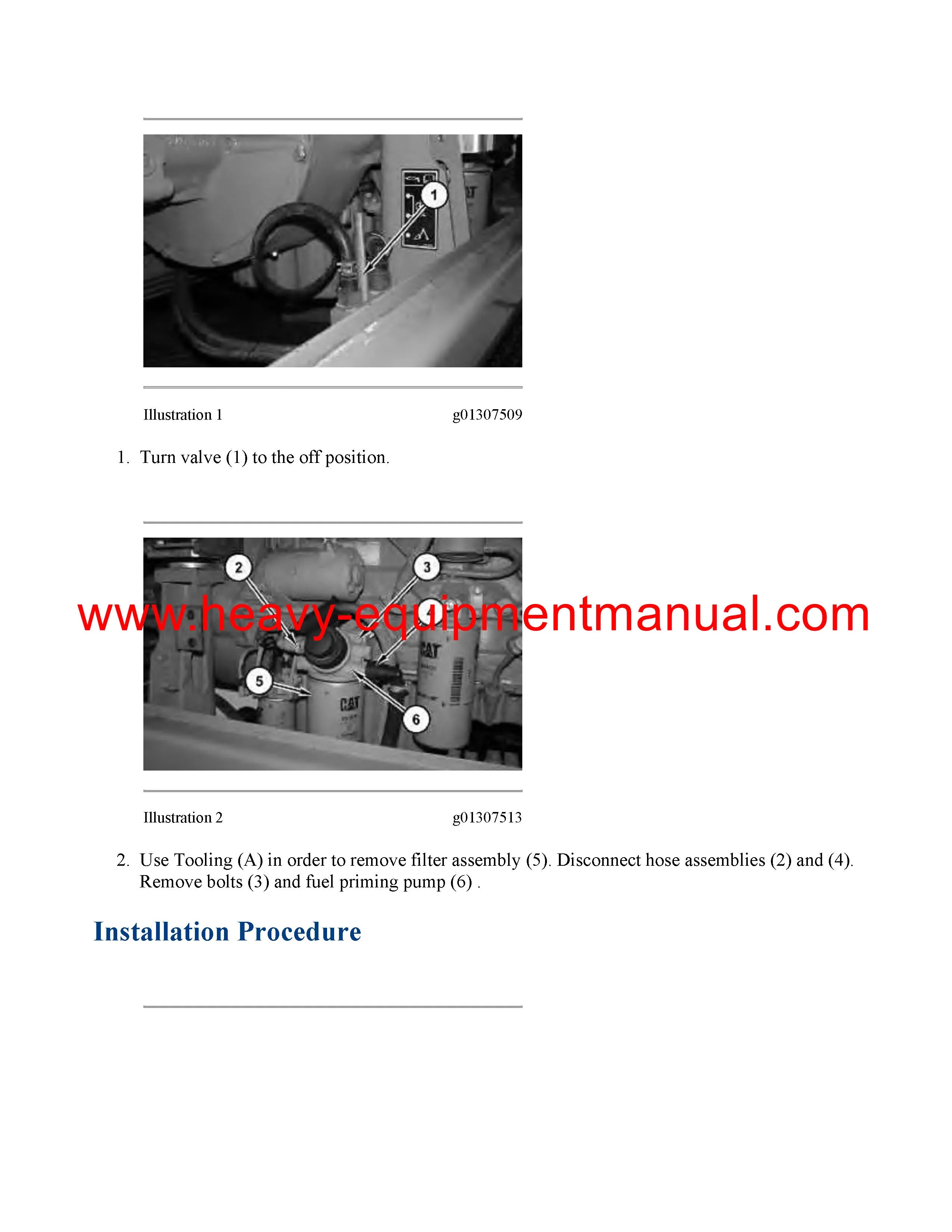 1

Illustration 1 g01307509

1. Turn valve (1) to the off position.

2

3

4

5

6

CAT

CAT

www.heavy-equipmentmanual.com

Illustration 2 g01307513

2. Use Tooling (A) in order to remove filter assembly (5). Disconnect hose assemblies (2) and (4). Remove bolts (3) and fuel priming pump (6) .

Installation Procedure