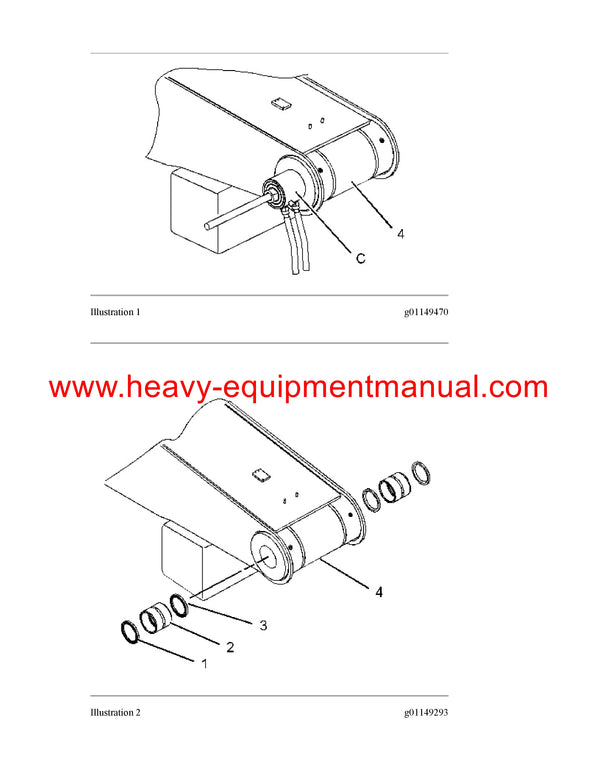 4

C

Illustration 1

g01149470

www.heavy-equipmentmanual.com

4

3

2

1

Illustration 2

g01149293