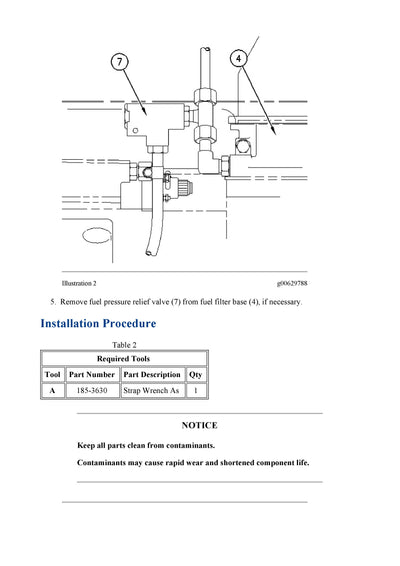 7

4

Illustration 2

g00629788

5. Remove fuel pressure relief valve (7) from fuel filter base (4), if necessary.

Installation Procedure

Table 2

| Required Tools | | | |
|---|---|---|---|
| Tool | Part Number | Part Description | Qty |
| A | 185-3630 | Strap Wrench As | 1 |

NOTICE

Keep all parts clean from contaminants.

Contaminants may cause rapid wear and shortened component life.