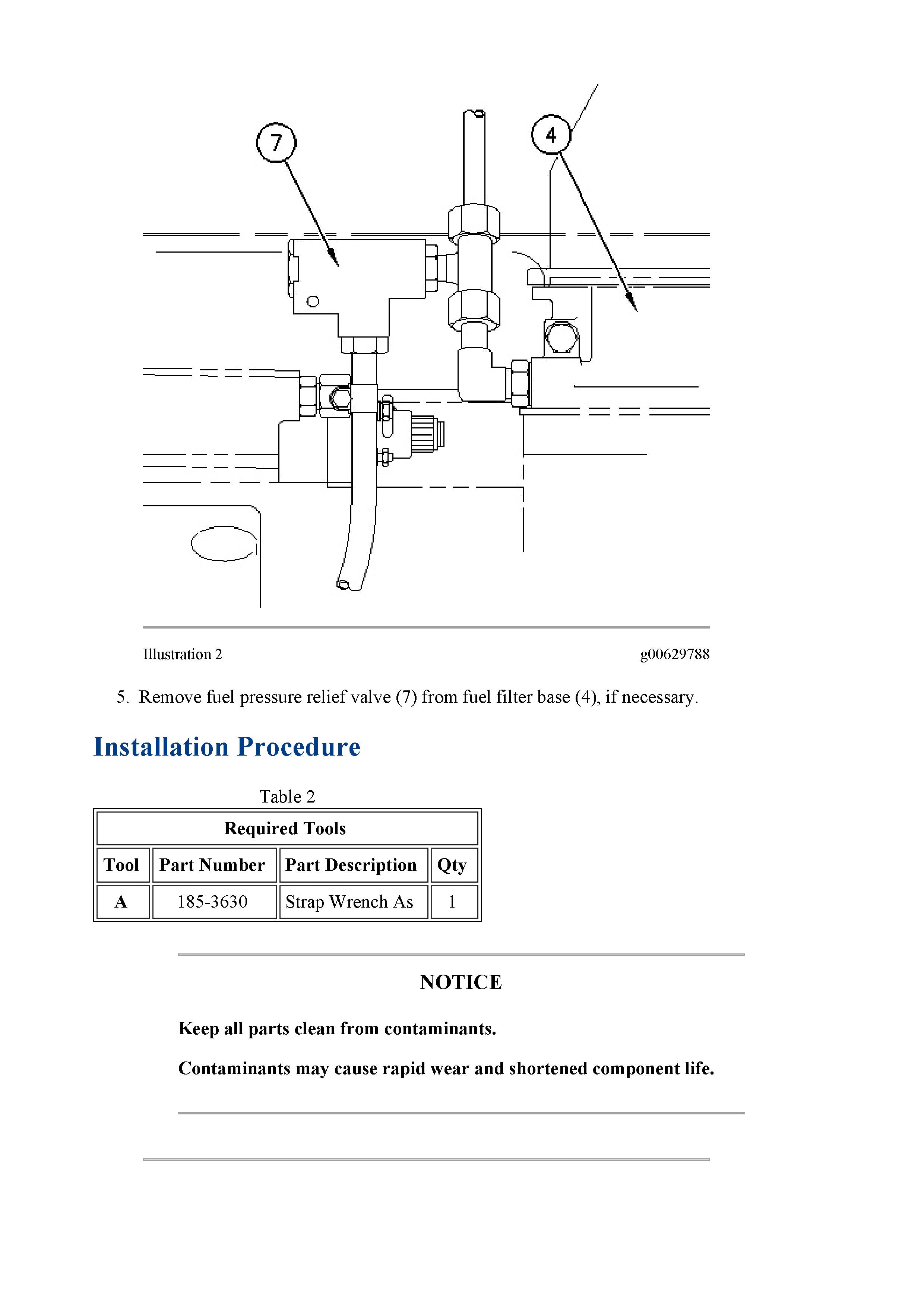 7

4

Illustration 2

g00629788

5. Remove fuel pressure relief valve (7) from fuel filter base (4), if necessary.

Installation Procedure

Table 2

| Required Tools | | | |
|---|---|---|---|
| Tool | Part Number | Part Description | Qty |
| A | 185-3630 | Strap Wrench As | 1 |

NOTICE

Keep all parts clean from contaminants.

Contaminants may cause rapid wear and shortened component life.