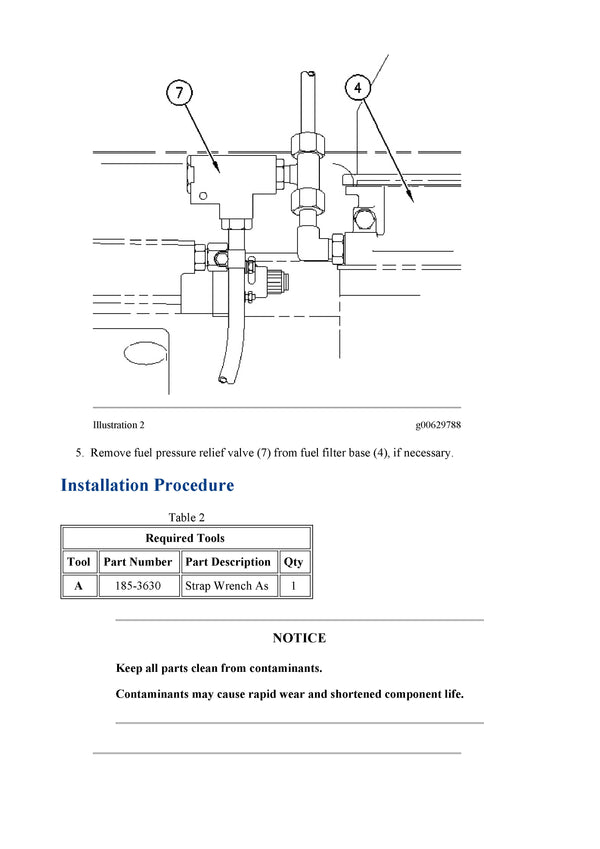 7

4

Illustration 2

g00629788

5. Remove fuel pressure relief valve (7) from fuel filter base (4), if necessary.

Installation Procedure

Table 2

| Required Tools | | | |
|---|---|---|---|
| Tool | Part Number | Part Description | Qty |
| A | 185-3630 | Strap Wrench As | 1 |

NOTICE

Keep all parts clean from contaminants.

Contaminants may cause rapid wear and shortened component life.