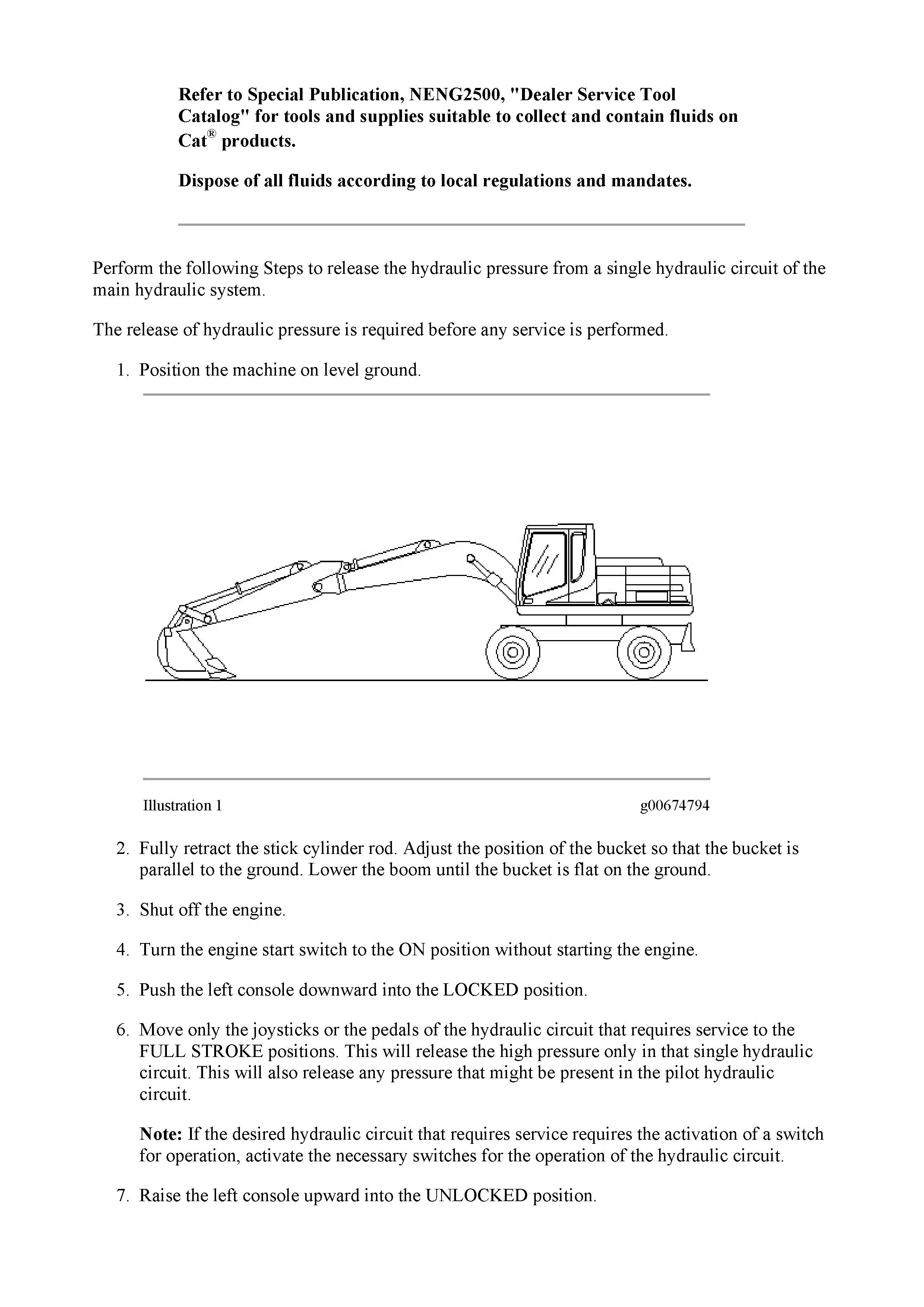 Refer to Special Publication, NENG2500, "Dealer Service Tool Catalog" for tools and supplies suitable to collect and contain fluids on Cat® products.

Dispose of all fluids according to local regulations and mandates.

Perform the following Steps to release the hydraulic pressure from a single hydraulic circuit of the main hydraulic system.

The release of hydraulic pressure is required before any service is performed.

1. Position the machine on level ground.

Illustration 1 g00674794

2. Fully retract the stick cylinder rod. Adjust the position of the bucket so that the bucket is parallel to the ground. Lower the boom until the bucket is flat on the ground.

3. Shut off the engine.

4. Turn the engine start switch to the ON position without starting the engine.

5. Push the left console downward into the LOCKED position.

6. Move only the joysticks or the pedals of the hydraulic circuit that requires service to the FULL STROKE positions. This will release the high pressure only in that single hydraulic circuit. This will also release any pressure that might be present in the pilot hydraulic circuit.

Note: If the desired hydraulic circuit that requires service requires the activation of a switch for operation, activate the necessary switches for the operation of the hydraulic circuit.

7. Raise the left console upward into the UNLOCKED position.