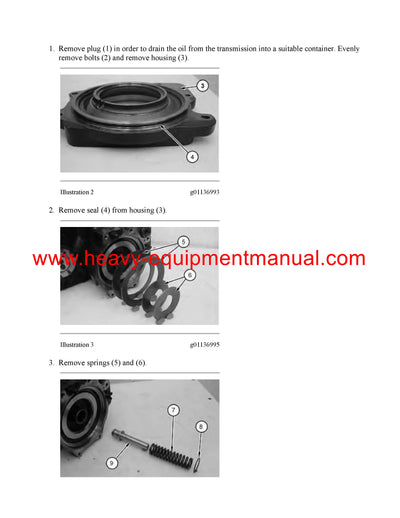 1. Remove plug (1) in order to drain the oil from the transmission into a suitable container. Evenly remove bolts (2) and remove housing (3).

3

4

Illustration 2 g01136993

2. Remove seal (4) from housing (3).

5

6

www.heavy-equipmentmanual.com

Illustration 3 g01136995

3. Remove springs (5) and (6).

7

8

9