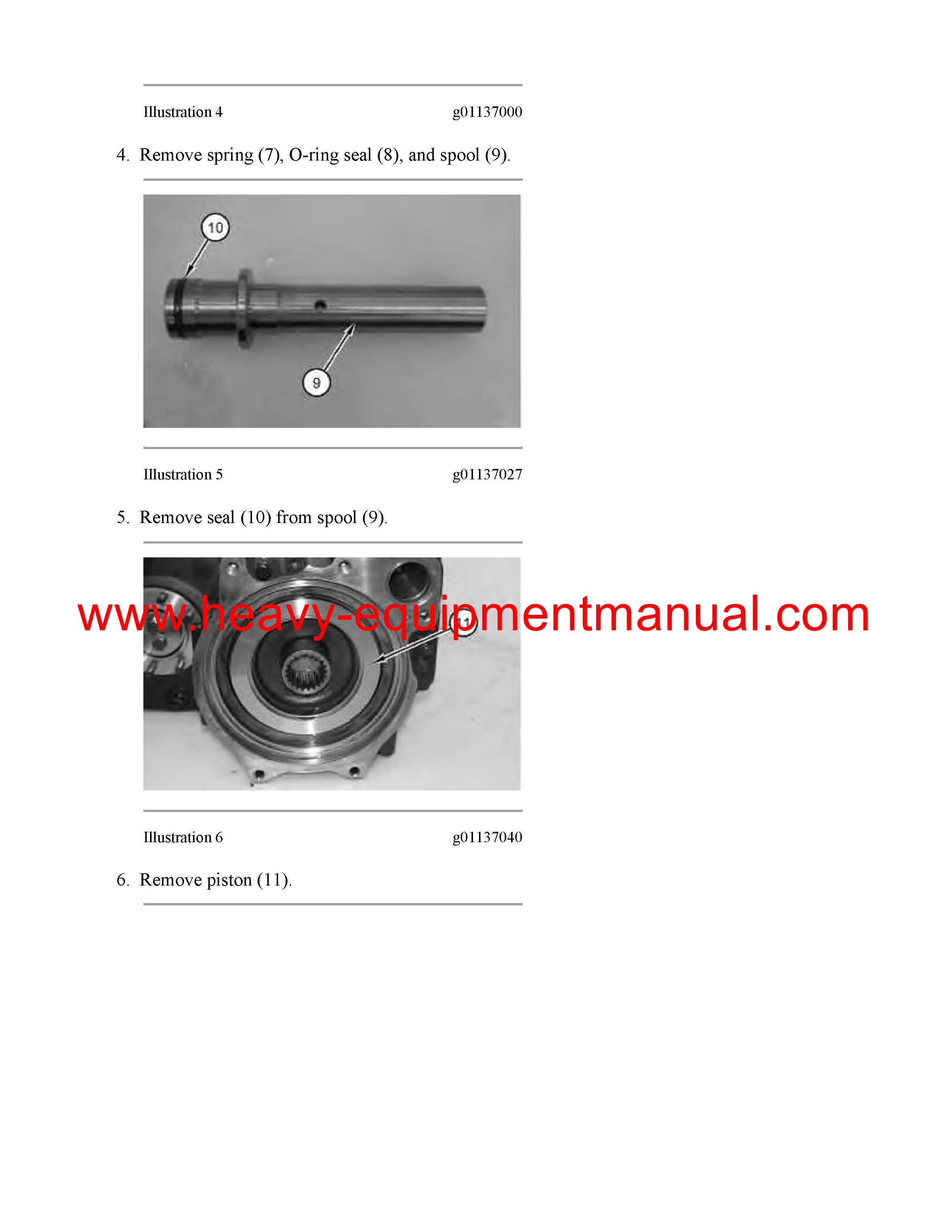 Illustration 4 g01137000

4. Remove spring (7), O-ring seal (8), and spool (9).

10

9

Illustration 5 g01137027

5. Remove seal (10) from spool (9).

www.heavy-equipmentmanual.com

11

Illustration 6 g01137040

6. Remove piston (11).