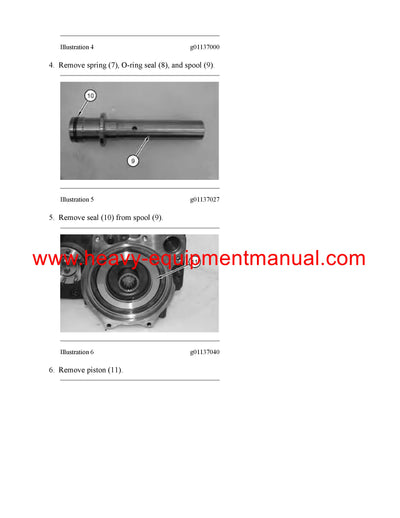 Illustration 4 g01137000

4. Remove spring (7), O-ring seal (8), and spool (9).

10

9

Illustration 5 g01137027

5. Remove seal (10) from spool (9).

www.heavy-equipmentmanual.com

Illustration 6 g01137040

6. Remove piston (11).