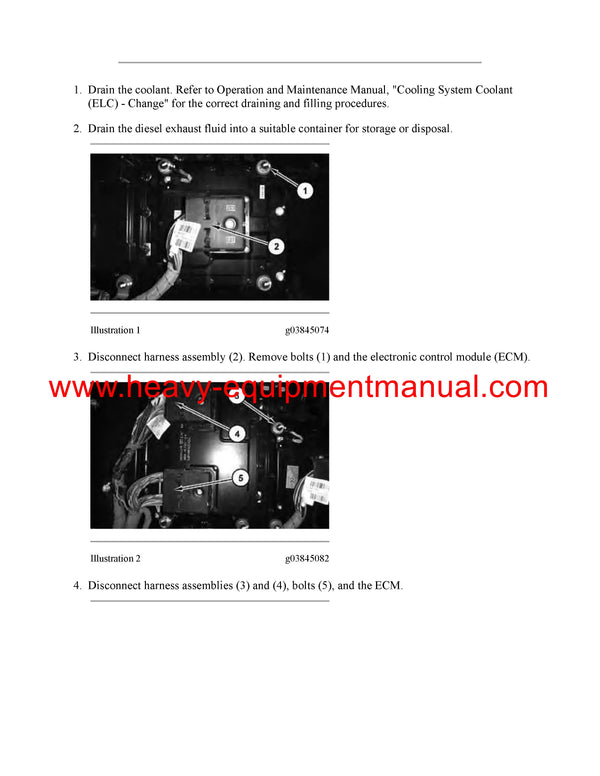 1. Drain the coolant. Refer to Operation and Maintenance Manual, "Cooling System Coolant (ELC) - Change" for the correct draining and filling procedures.

2. Drain the diesel exhaust fluid into a suitable container for storage or disposal.

1

2

Illustration 1 g03845074

3. Disconnect harness assembly (2). Remove bolts (1) and the electronic control module (ECM).

www.heavy-equipmentmanual.com

3

4

5

Illustration 2 g03845082

4. Disconnect harness assemblies (3) and (4), bolts (5), and the ECM.