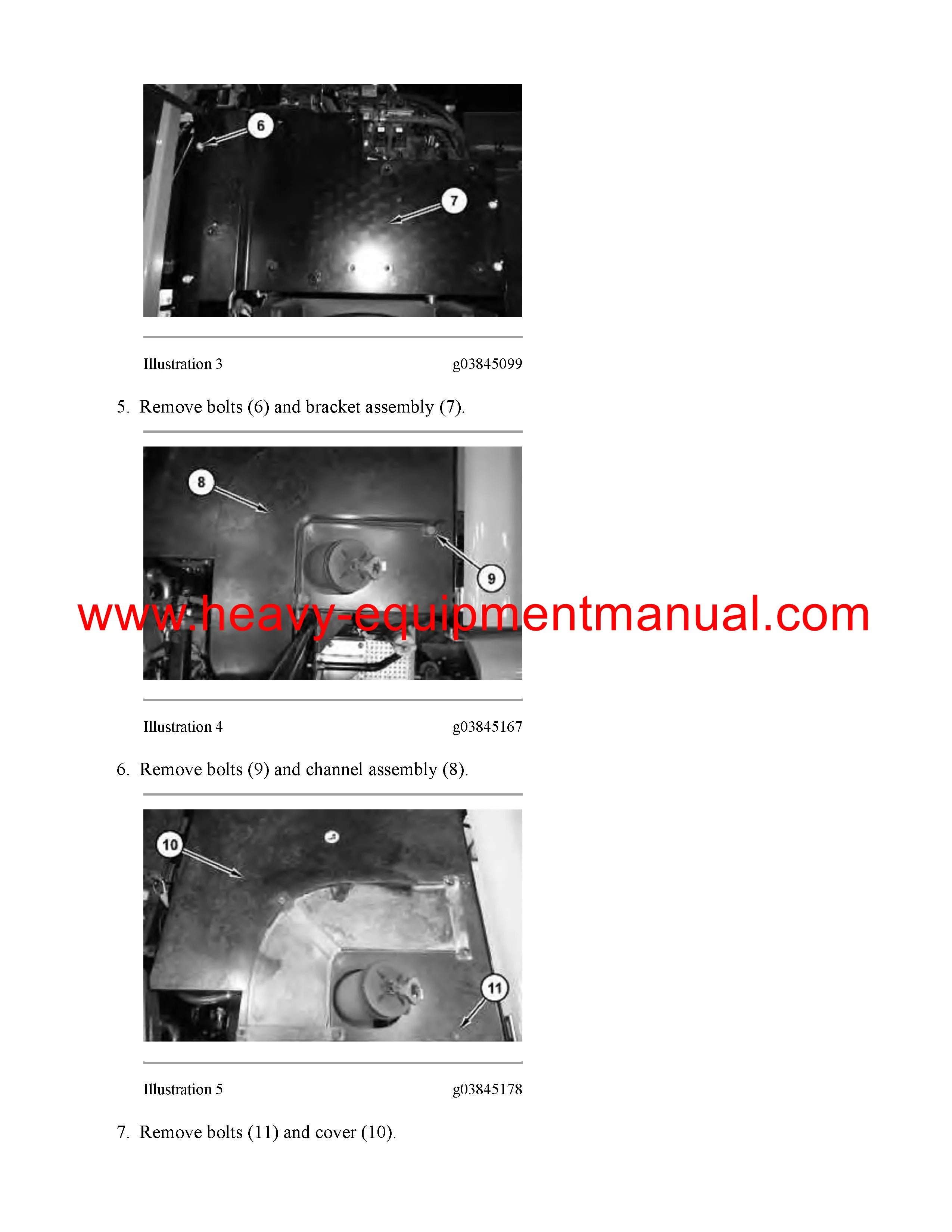 6

7

Illustration 3 g03845099

5. Remove bolts (6) and bracket assembly (7).

8

9

www.heavy-equipmentmanual.com

Illustration 4 g03845167

6. Remove bolts (9) and channel assembly (8).

10

11

Illustration 5 g03845178

7. Remove bolts (11) and cover (10).