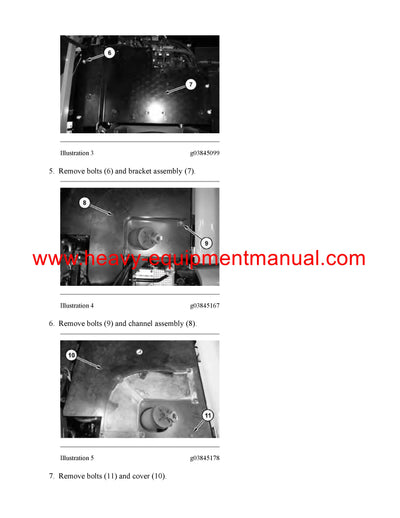 6

7

Illustration 3 g03845099

5. Remove bolts (6) and bracket assembly (7).

8

9

www.heavy-equipmentmanual.com

Illustration 4 g03845167

6. Remove bolts (9) and channel assembly (8).

10

11

Illustration 5 g03845178

7. Remove bolts (11) and cover (10).