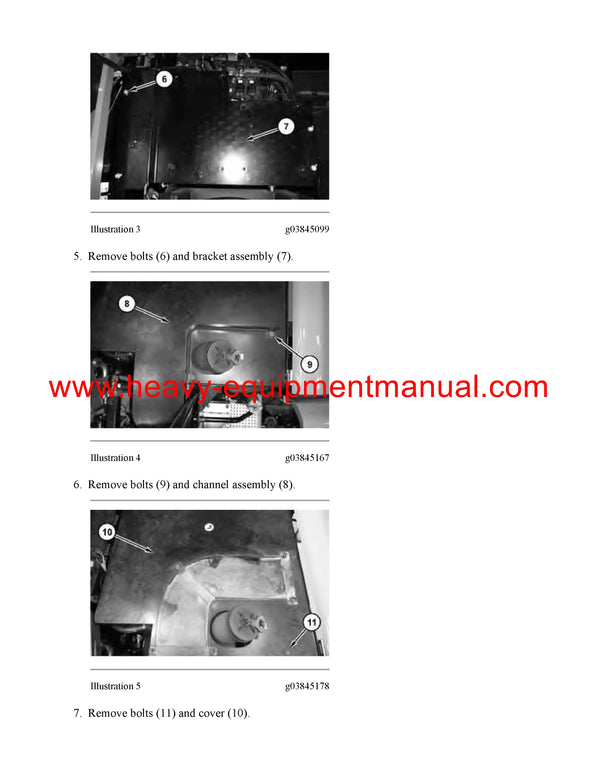 6

7

Illustration 3 g03845099

5. Remove bolts (6) and bracket assembly (7).

8

9

www.heavy-equipmentmanual.com

Illustration 4 g03845167

6. Remove bolts (9) and channel assembly (8).

10

11

Illustration 5 g03845178

7. Remove bolts (11) and cover (10).