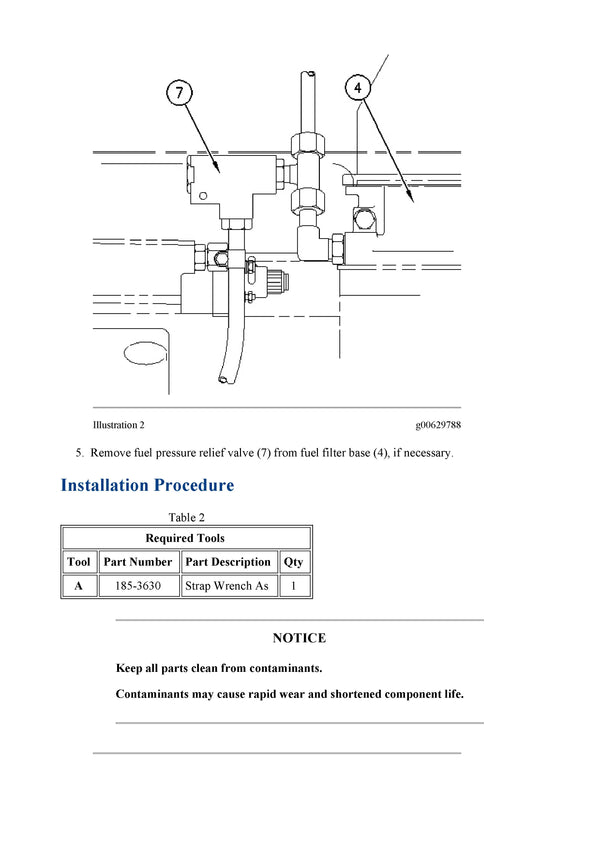 7

4

Illustration 2

g00629788

5. Remove fuel pressure relief valve (7) from fuel filter base (4), if necessary.

Installation Procedure

Table 2

| Required Tools | | | |
|---|---|---|---|
| Tool | Part Number | Part Description | Qty |
| A | 185-3630 | Strap Wrench As | 1 |

NOTICE

Keep all parts clean from contaminants.

Contaminants may cause rapid wear and shortened component life.