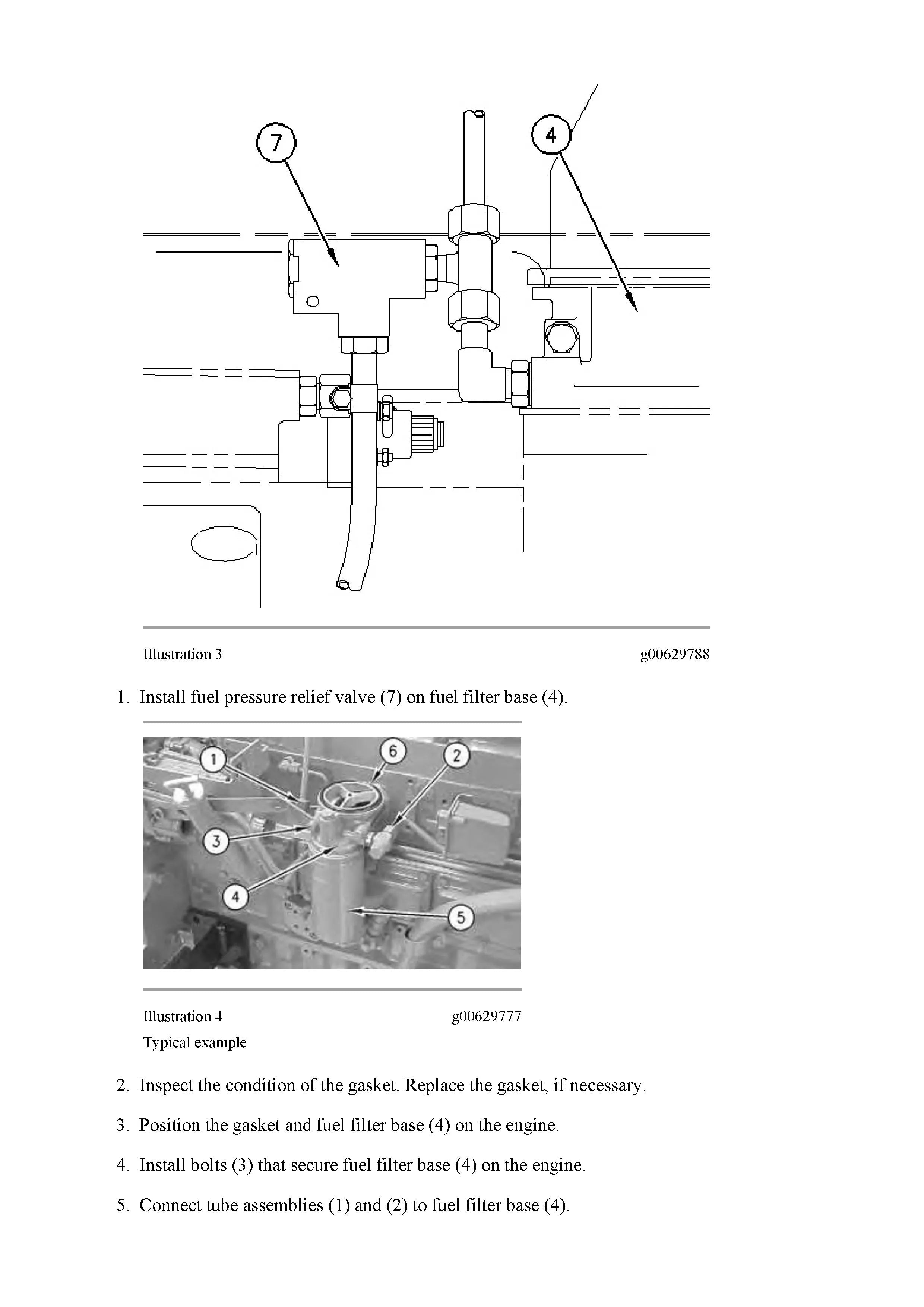 7

4

Illustration 3 g00629788

1. Install fuel pressure relief valve (7) on fuel filter base (4).

1 6 2

3

4

5

Illustration 4 g00629777

Typical example

2. Inspect the condition of the gasket. Replace the gasket, if necessary.

3. Position the gasket and fuel filter base (4) on the engine.

4. Install bolts (3) that secure fuel filter base (4) on the engine.

5. Connect tube assemblies (1) and (2) to fuel filter base (4).