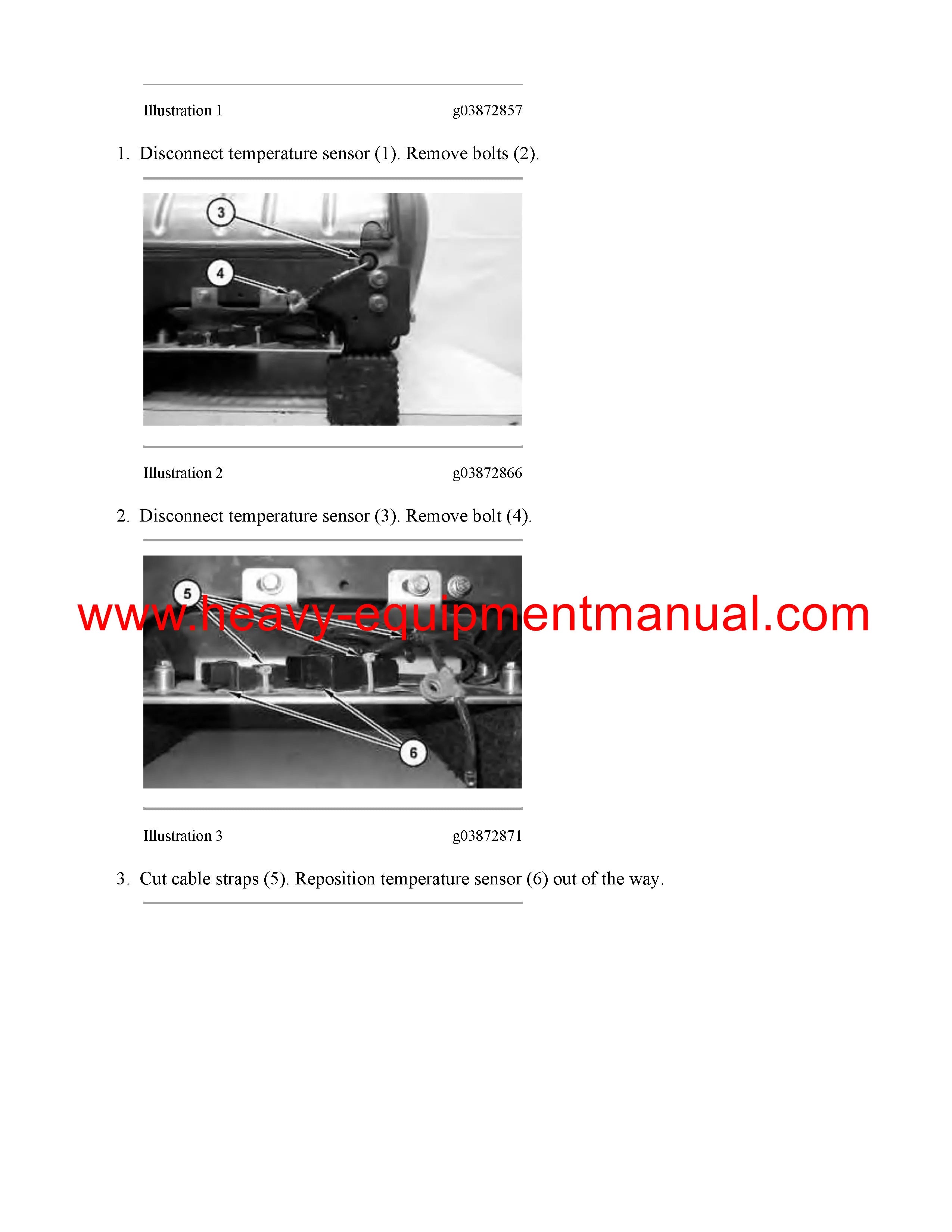 Illustration 1 g03872857

1. Disconnect temperature sensor (1). Remove bolts (2).

3

4

Illustration 2 g03872866

2. Disconnect temperature sensor (3). Remove bolt (4).

5

www.heavy-equipmentmanual.com

6

Illustration 3 g03872871

3. Cut cable straps (5). Reposition temperature sensor (6) out of the way.