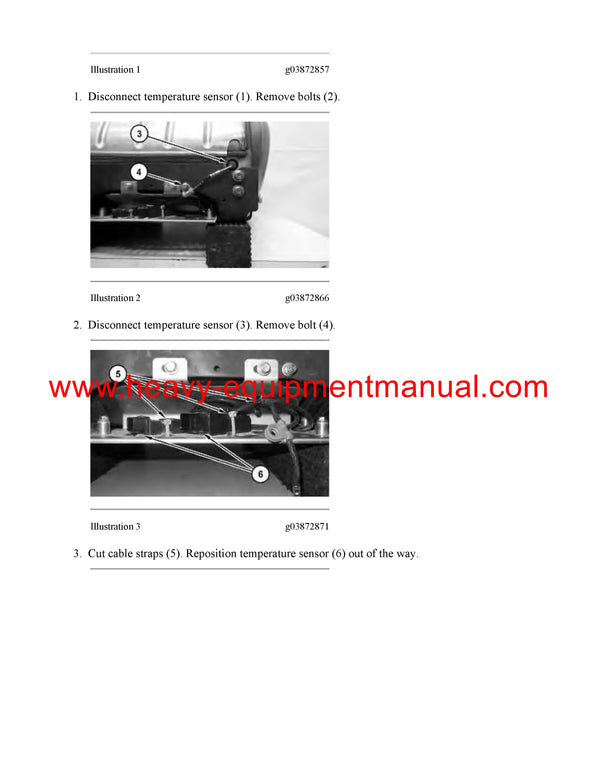 Illustration 1 g03872857

1. Disconnect temperature sensor (1). Remove bolts (2).

3

4

Illustration 2 g03872866

2. Disconnect temperature sensor (3). Remove bolt (4).

5

www.heavy-equipmentmanual.com

6

Illustration 3 g03872871

3. Cut cable straps (5). Reposition temperature sensor (6) out of the way.