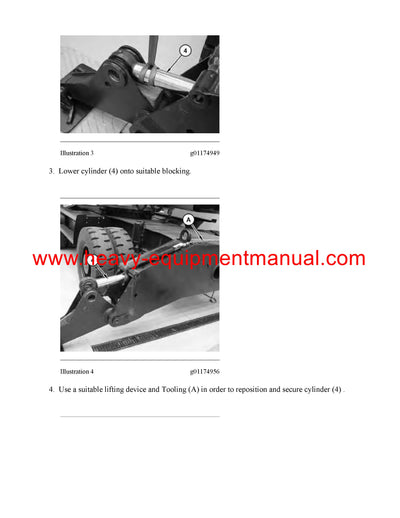 4

Illustration 3 g01174949

3. Lower cylinder (4) onto suitable blocking.

A

www.heavy-equipmentmanual.com

Illustration 4 g01174956

4. Use a suitable lifting device and Tooling (A) in order to reposition and secure cylinder (4) .