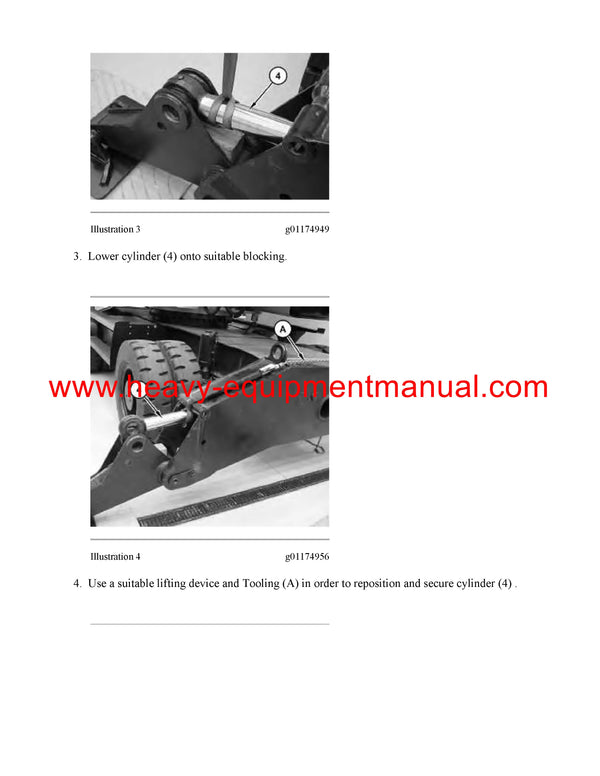 4

Illustration 3 g01174949

3. Lower cylinder (4) onto suitable blocking.

A

www.heavy-equipmentmanual.com

Illustration 4 g01174956

4. Use a suitable lifting device and Tooling (A) in order to reposition and secure cylinder (4) .