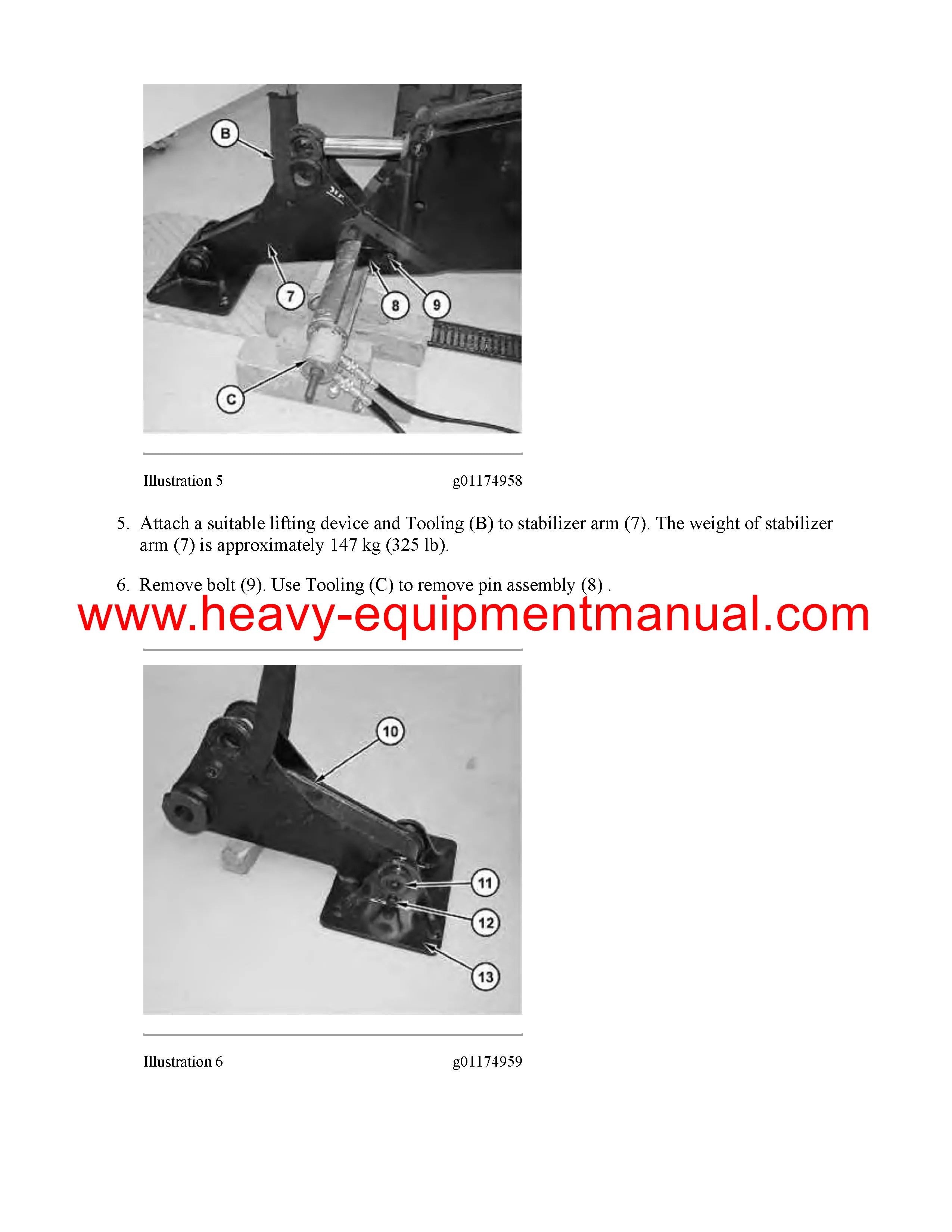 B

7

8

9

C

Illustration 5 g01174958

5. Attach a suitable lifting device and Tooling (B) to stabilizer arm (7). The weight of stabilizer arm (7) is approximately 147 kg (325 lb).

6. Remove bolt (9). Use Tooling (C) to remove pin assembly (8) .

www.heavy-equipmentmanual.com

10

11

12

13

Illustration 6 g01174959