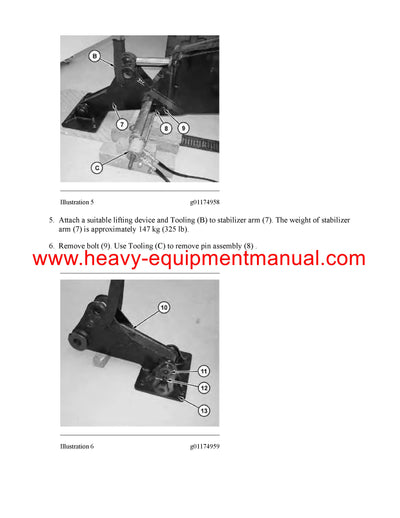 B

7

8

9

C

Illustration 5 g01174958

5. Attach a suitable lifting device and Tooling (B) to stabilizer arm (7). The weight of stabilizer arm (7) is approximately 147 kg (325 lb).

6. Remove bolt (9). Use Tooling (C) to remove pin assembly (8) .

www.heavy-equipmentmanual.com

10

11

12

13

Illustration 6 g01174959