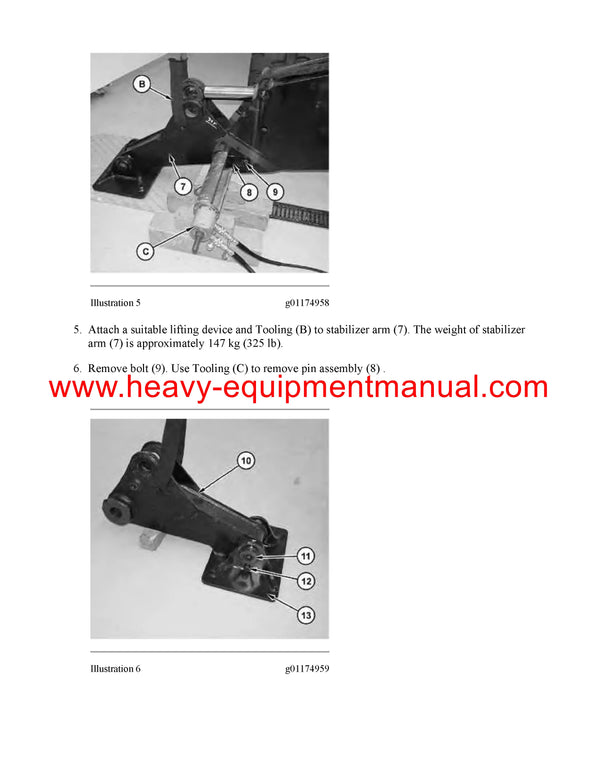 B

7

8

9

C

Illustration 5 g01174958

5. Attach a suitable lifting device and Tooling (B) to stabilizer arm (7). The weight of stabilizer arm (7) is approximately 147 kg (325 lb).

6. Remove bolt (9). Use Tooling (C) to remove pin assembly (8) .

www.heavy-equipmentmanual.com

10

11

12

13

Illustration 6 g01174959