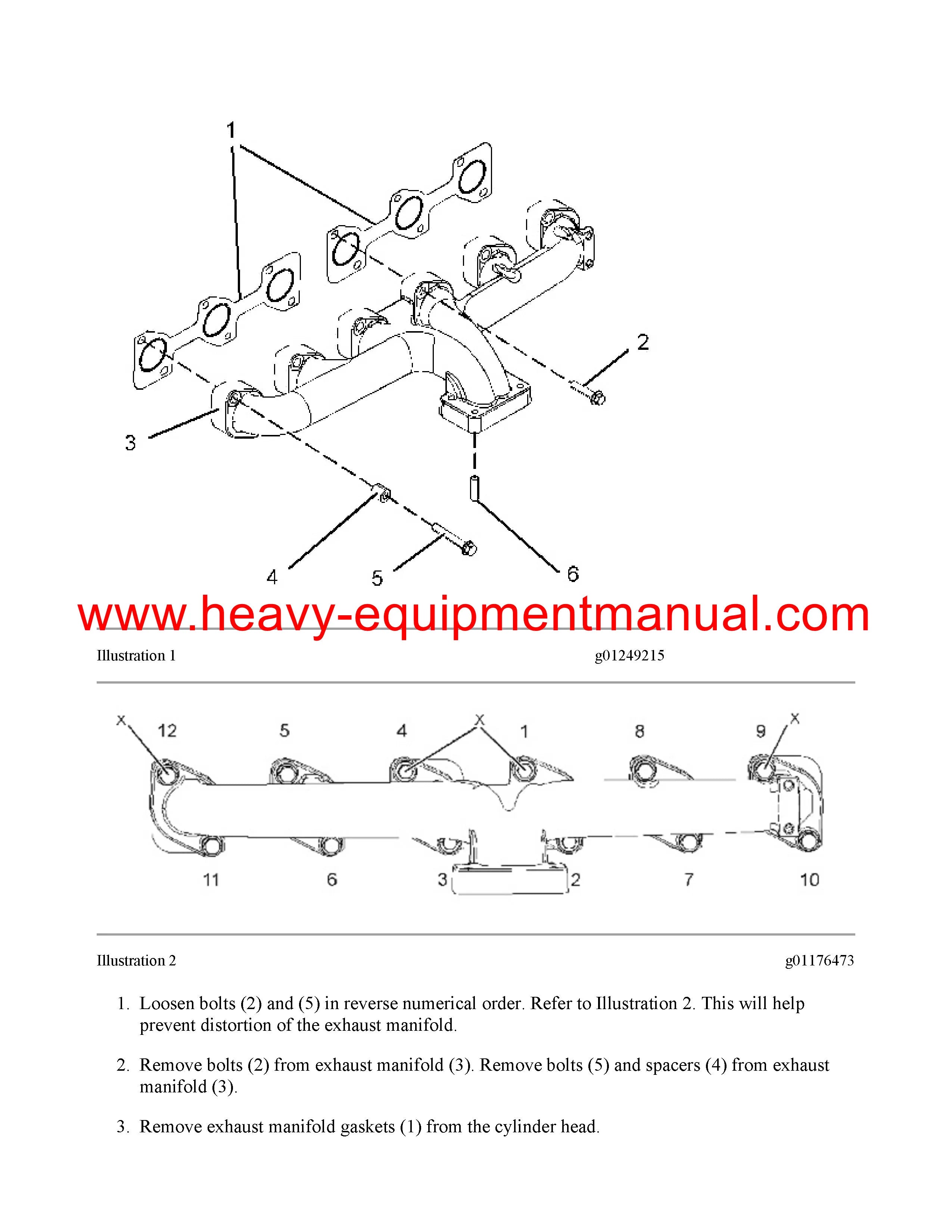 1

2

3

4

5

6

www.heavy-equipmentmanual.com

Illustration 1 g01249215

X 12 5 4 X 1 8 9 X

11 6 3 2 7 10

Illustration 2 g01176473

1. Loosen bolts (2) and (5) in reverse numerical order. Refer to Illustration 2. This will help prevent distortion of the exhaust manifold.

2. Remove bolts (2) from exhaust manifold (3). Remove bolts (5) and spacers (4) from exhaust manifold (3).

3. Remove exhaust manifold gaskets (1) from the cylinder head.