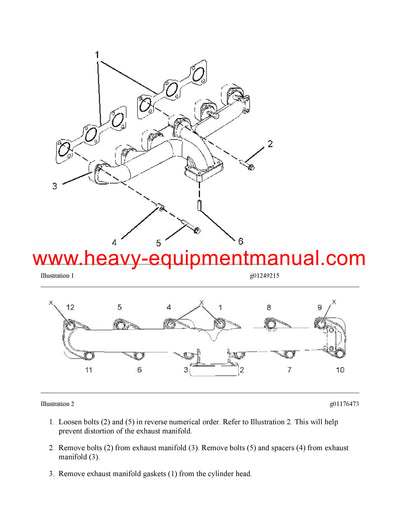 1

2

3

4

5

6

www.heavy-equipmentmanual.com

Illustration 1

g01249215

X 12 5 4 X 1 8 9 X

11 6 3 2 7 10

Illustration 2

g01176473

1. Loosen bolts (2) and (5) in reverse numerical order. Refer to Illustration 2. This will help prevent distortion of the exhaust manifold.

2. Remove bolts (2) from exhaust manifold (3). Remove bolts (5) and spacers (4) from exhaust manifold (3).

3. Remove exhaust manifold gaskets (1) from the cylinder head.