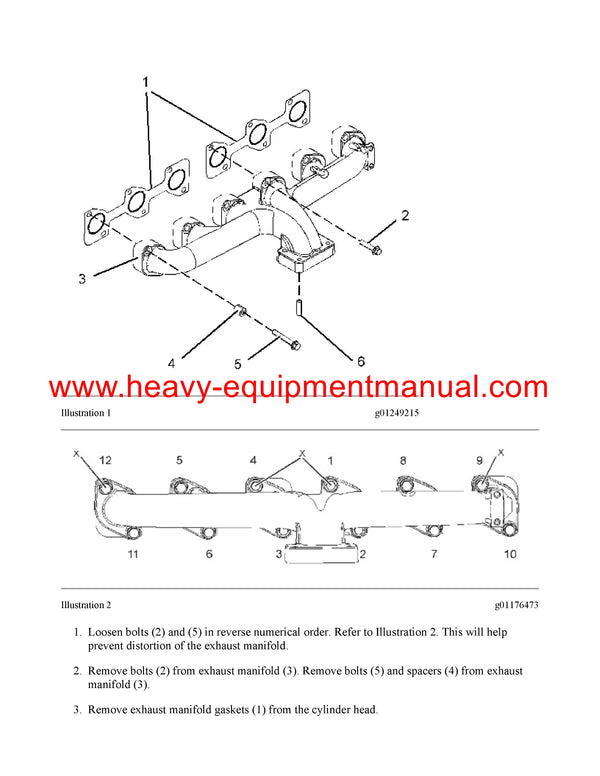 1

2

3

4

5

6

www.heavy-equipmentmanual.com

Illustration 1

g01249215

X 12 5 4 X 1 8 9 X

11 6 3 2 7 10

Illustration 2

g01176473

1. Loosen bolts (2) and (5) in reverse numerical order. Refer to Illustration 2. This will help prevent distortion of the exhaust manifold.

2. Remove bolts (2) from exhaust manifold (3). Remove bolts (5) and spacers (4) from exhaust manifold (3).

3. Remove exhaust manifold gaskets (1) from the cylinder head.