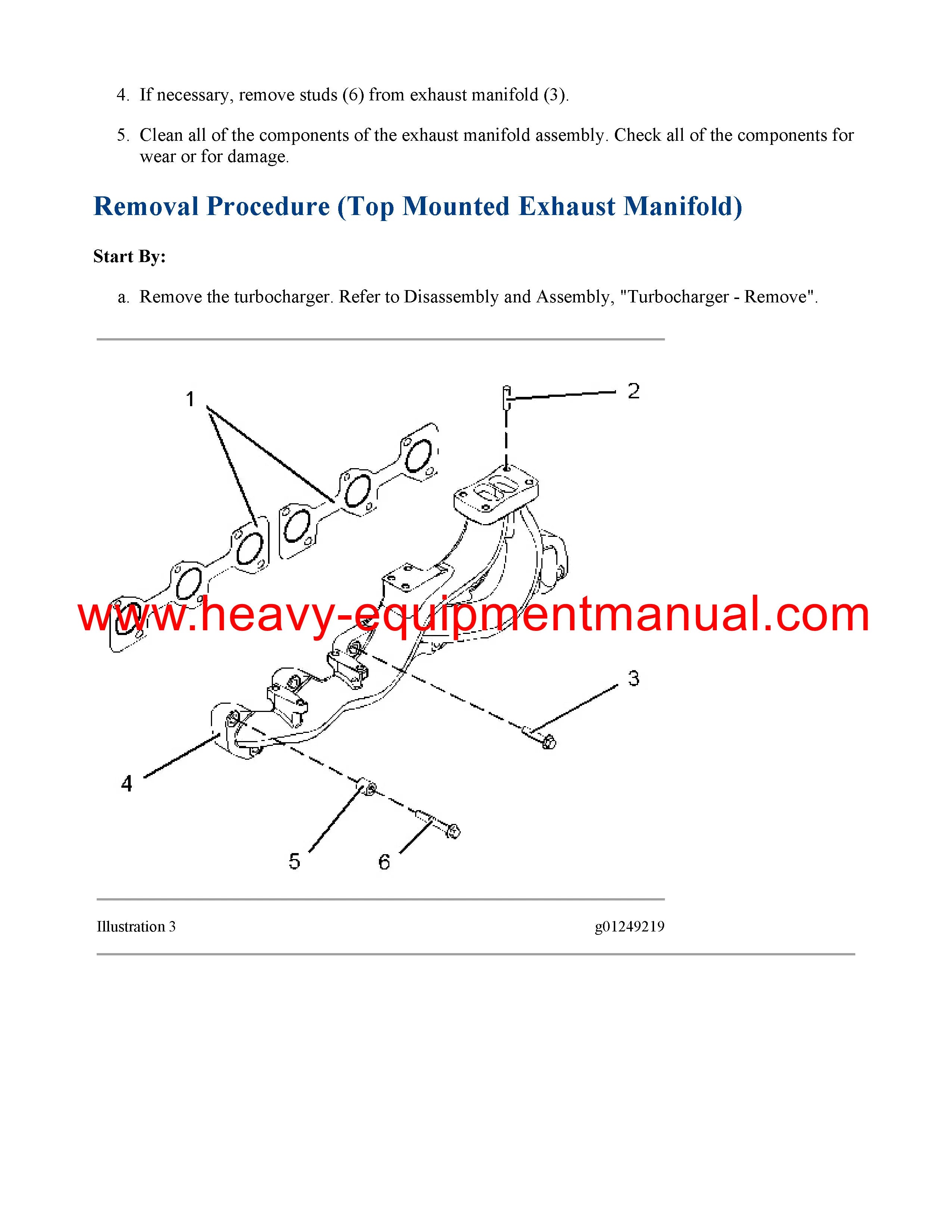 4. If necessary, remove studs (6) from exhaust manifold (3).

5. Clean all of the components of the exhaust manifold assembly. Check all of the components for wear or for damage.

Removal Procedure (Top Mounted Exhaust Manifold)

Start By:

a. Remove the turbocharger. Refer to Disassembly and Assembly, "Turbocharger - Remove".

1
2
www.heavy-equipmentmanual.com
3
4
5
6

Illustration 3 g01249219