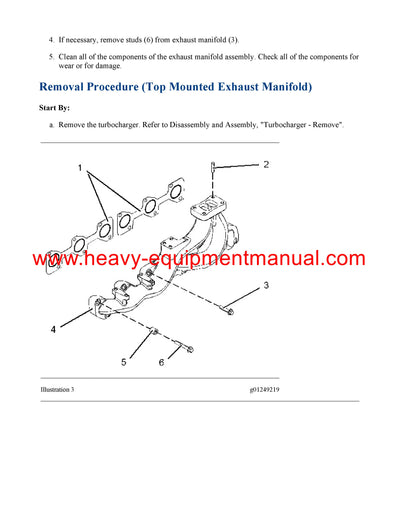 4. If necessary, remove studs (6) from exhaust manifold (3).

5. Clean all of the components of the exhaust manifold assembly. Check all of the components for wear or for damage.

Removal Procedure (Top Mounted Exhaust Manifold)

Start By:

a. Remove the turbocharger. Refer to Disassembly and Assembly, "Turbocharger - Remove".

1
2
www.heavy-equipmentmanual.com
3
4
5
6

Illustration 3

g01249219