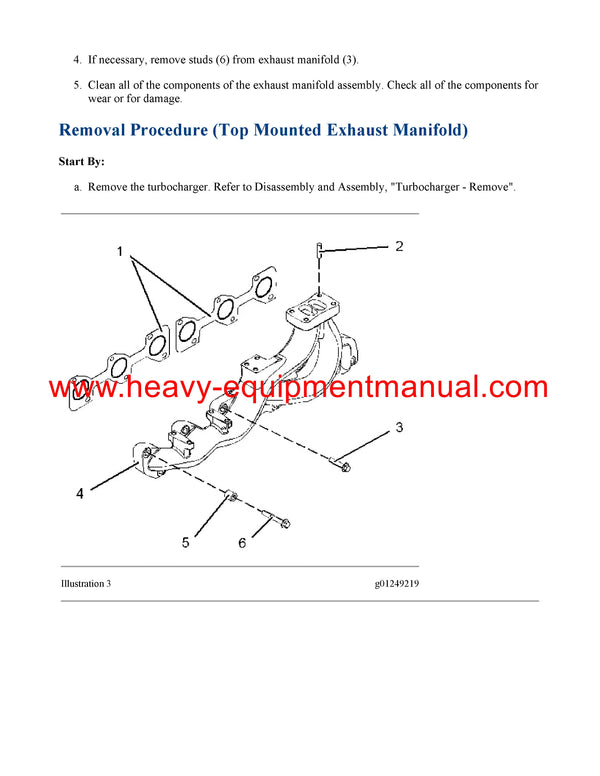 4. If necessary, remove studs (6) from exhaust manifold (3).

5. Clean all of the components of the exhaust manifold assembly. Check all of the components for wear or for damage.

Removal Procedure (Top Mounted Exhaust Manifold)

Start By:

a. Remove the turbocharger. Refer to Disassembly and Assembly, "Turbocharger - Remove".

1
2
www.heavy-equipmentmanual.com
3
4
5
6

Illustration 3
g01249219