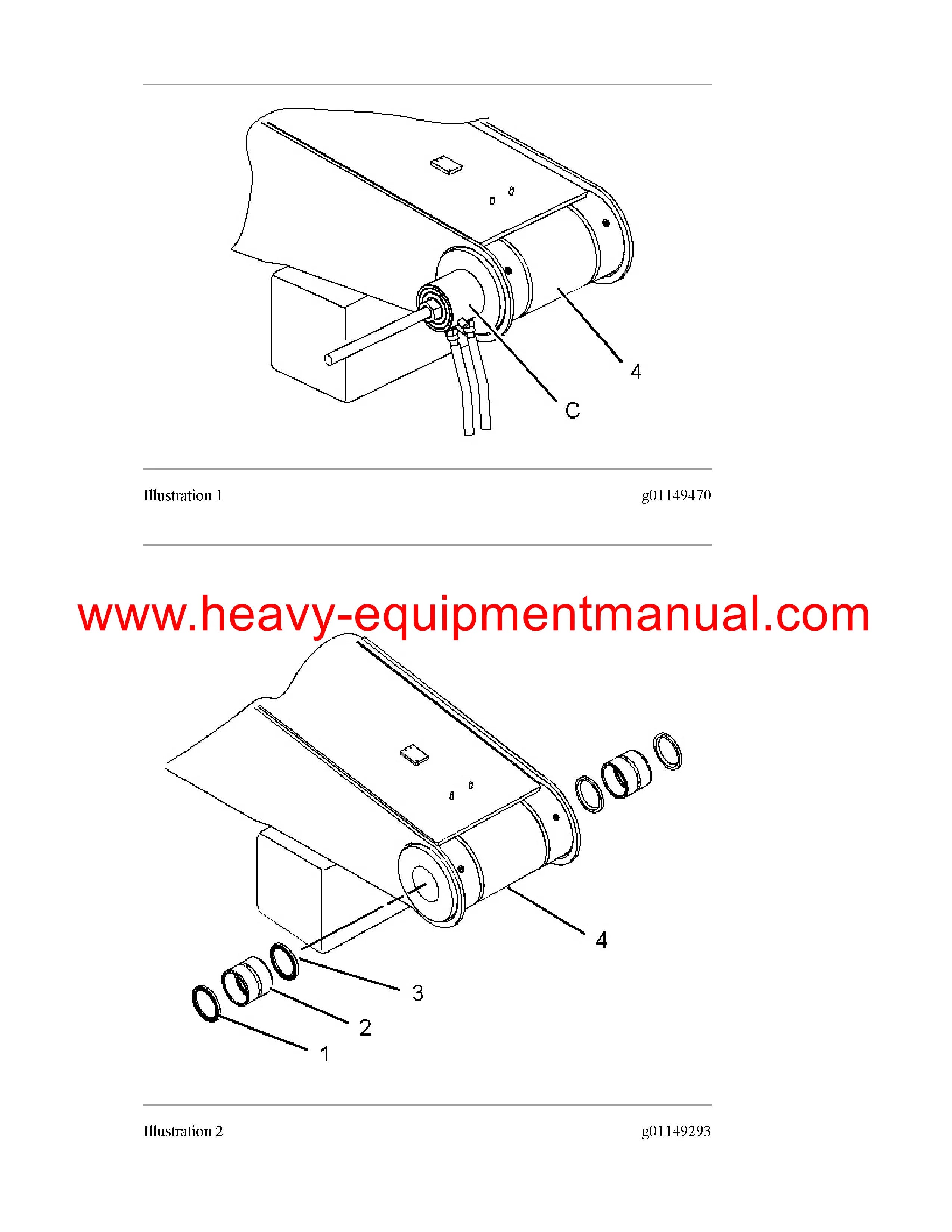 4

C

Illustration 1 g01149470

www.heavy-equipmentmanual.com

4

3

2

1

Illustration 2 g01149293