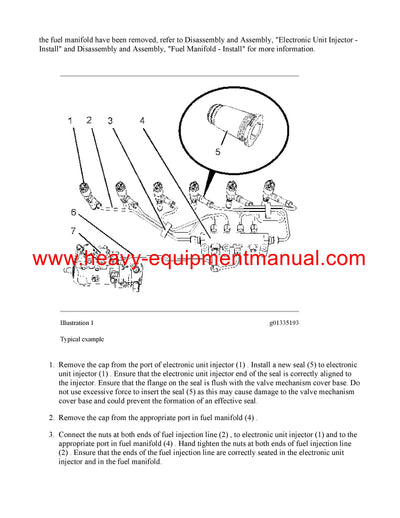 the fuel manifold have been removed, refer to Disassembly and Assembly, "Electronic Unit Injector - Install" and Disassembly and Assembly, "Fuel Manifold - Install" for more information.

1
2
3
4
5
6
7

www.heavy-equipmentmanual.com

Illustration 1

g01335193

Typical example

1. Remove the cap from the port of electronic unit injector (1) . Install a new seal (5) to electronic unit injector (1) . Ensure that the electronic unit injector end of the seal is correctly aligned to the injector. Ensure that the flange on the seal is flush with the valve mechanism cover base. Do not use excessive force to insert the seal (5) as this may cause damage to the valve mechanism cover base and could prevent the formation of an effective seal.

2. Remove the cap from the appropriate port in fuel manifold (4) .

3. Connect the nuts at both ends of fuel injection line (2) , to electronic unit injector (1) and to the appropriate port in fuel manifold (4) . Hand tighten the nuts at both ends of fuel injection line (2) . Ensure that the ends of the fuel injection line are correctly seated in the electronic unit injector and in the fuel manifold.