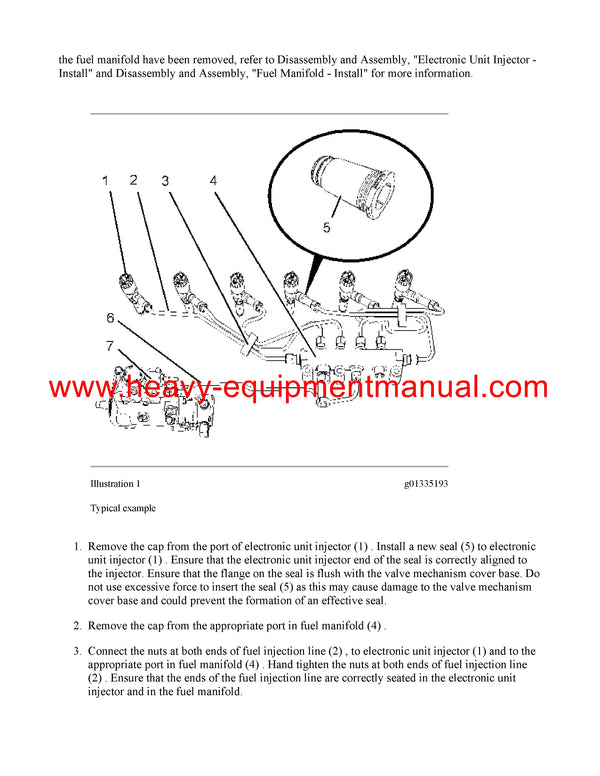 the fuel manifold have been removed, refer to Disassembly and Assembly, "Electronic Unit Injector - Install" and Disassembly and Assembly, "Fuel Manifold - Install" for more information.

1
2
3
4
5
6
7

www.heavy-equipmentmanual.com

Illustration 1

g01335193

Typical example

1. Remove the cap from the port of electronic unit injector (1) . Install a new seal (5) to electronic unit injector (1) . Ensure that the electronic unit injector end of the seal is correctly aligned to the injector. Ensure that the flange on the seal is flush with the valve mechanism cover base. Do not use excessive force to insert the seal (5) as this may cause damage to the valve mechanism cover base and could prevent the formation of an effective seal.

2. Remove the cap from the appropriate port in fuel manifold (4) .

3. Connect the nuts at both ends of fuel injection line (2) , to electronic unit injector (1) and to the appropriate port in fuel manifold (4) . Hand tighten the nuts at both ends of fuel injection line (2) . Ensure that the ends of the fuel injection line are correctly seated in the electronic unit injector and in the fuel manifold.