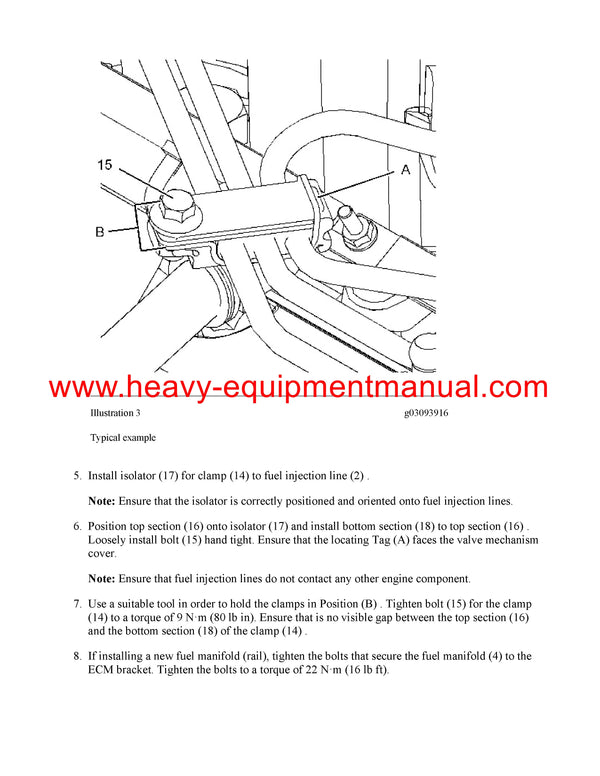 15

A

B

www.heavy-equipmentmanual.com

Illustration 3

g03093916

Typical example

5. Install isolator (17) for clamp (14) to fuel injection line (2) .

Note: Ensure that the isolator is correctly positioned and oriented onto fuel injection lines.

6. Position top section (16) onto isolator (17) and install bottom section (18) to top section (16) . Loosely install bolt (15) hand tight. Ensure that the locating Tag (A) faces the valve mechanism cover.

Note: Ensure that fuel injection lines do not contact any other engine component.

7. Use a suitable tool in order to hold the clamps in Position (B) . Tighten bolt (15) for the clamp (14) to a torque of 9 N·m (80 lb in). Ensure that is no visible gap between the top section (16) and the bottom section (18) of the clamp (14) .

8. If installing a new fuel manifold (rail), tighten the bolts that secure the fuel manifold (4) to the ECM bracket. Tighten the bolts to a torque of 22 N·m (16 lb ft).