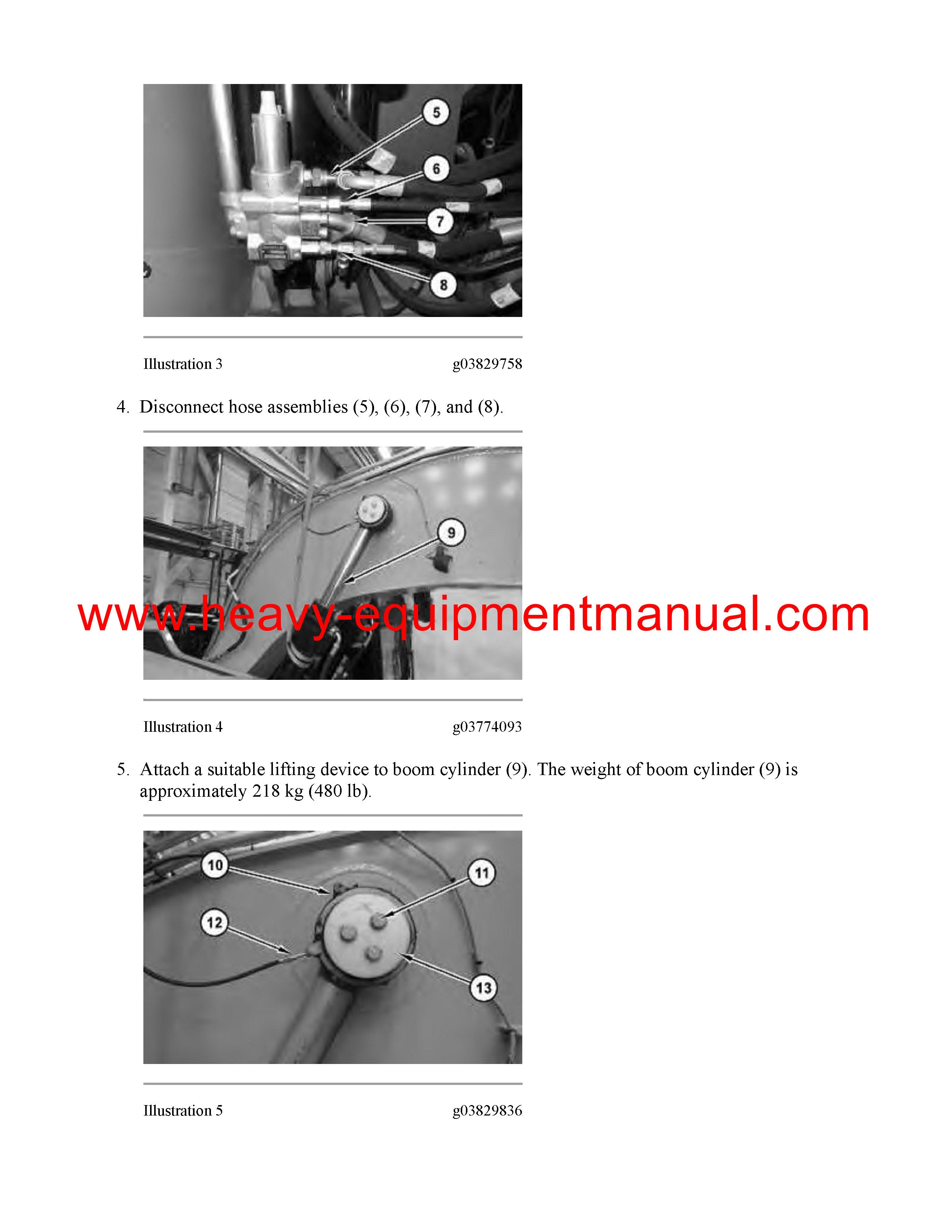 5

6

7

8

Illustration 3 g03829758

4. Disconnect hose assemblies (5), (6), (7), and (8).

9

www.heavy-equipmentmanual.com

Illustration 4 g03774093

5. Attach a suitable lifting device to boom cylinder (9). The weight of boom cylinder (9) is approximately 218 kg (480 lb).

10

11

12

13

Illustration 5 g03829836