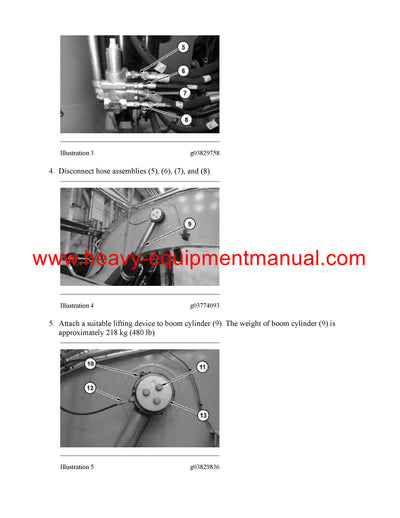 5

6

7

8

Illustration 3 g03829758

4. Disconnect hose assemblies (5), (6), (7), and (8).

9

www.heavy-equipmentmanual.com

Illustration 4 g03774093

5. Attach a suitable lifting device to boom cylinder (9). The weight of boom cylinder (9) is approximately 218 kg (480 lb).

10

11

12

13

Illustration 5 g03829836