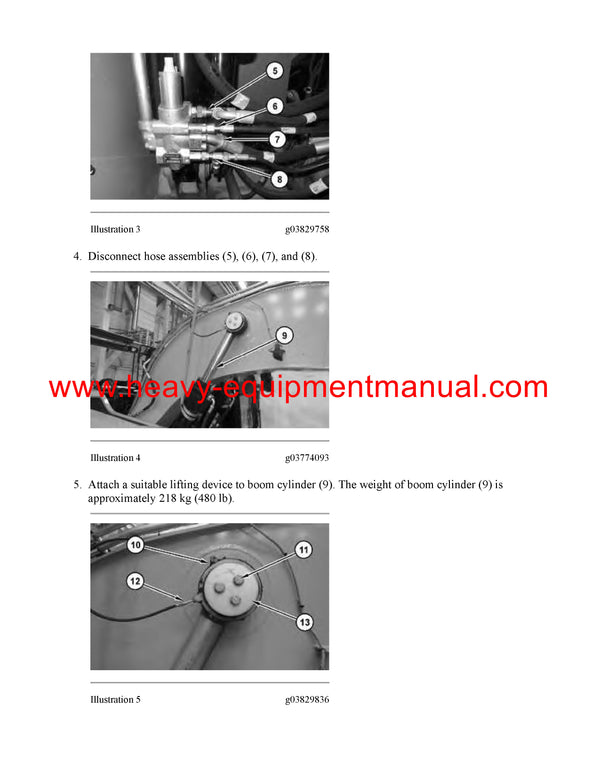 5

6

7

8

Illustration 3 g03829758

4. Disconnect hose assemblies (5), (6), (7), and (8).

9

www.heavy-equipmentmanual.com

Illustration 4 g03774093

5. Attach a suitable lifting device to boom cylinder (9). The weight of boom cylinder (9) is approximately 218 kg (480 lb).

10

11

12

13

Illustration 5 g03829836