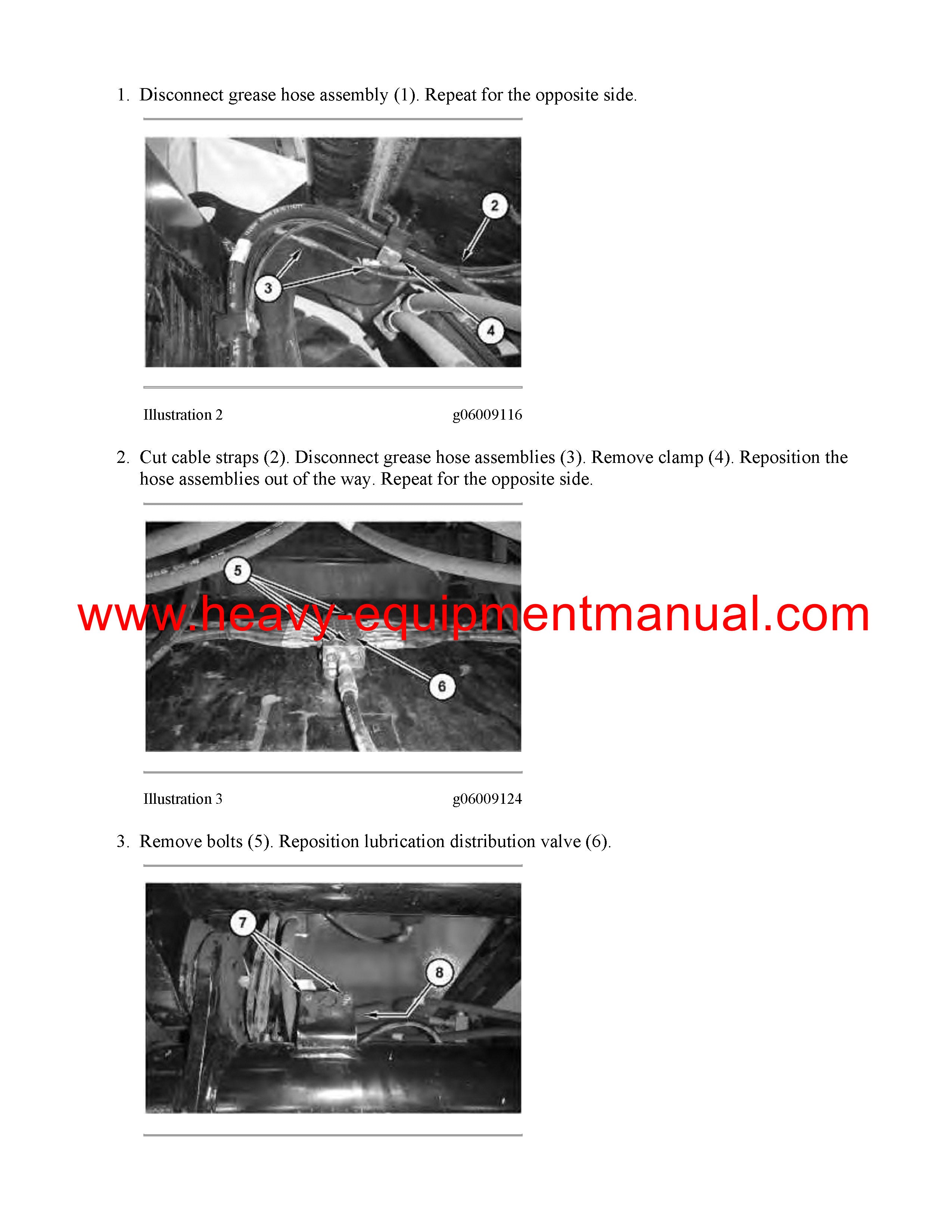 1. Disconnect grease hose assembly (1). Repeat for the opposite side.

2

3

4

Illustration 2 g06009116

2. Cut cable straps (2). Disconnect grease hose assemblies (3). Remove clamp (4). Reposition the hose assemblies out of the way. Repeat for the opposite side.

5

www.heavy-equipmentmanual.com

6

Illustration 3 g06009124

3. Remove bolts (5). Reposition lubrication distribution valve (6).

7

8