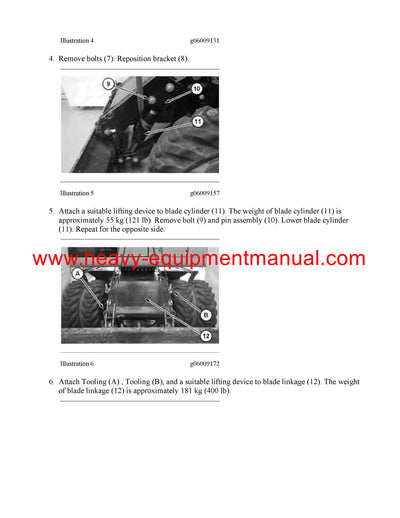 Illustration 4 g06009131

4. Remove bolts (7). Reposition bracket (8).

9
10
11

Illustration 5 g06009157

5. Attach a suitable lifting device to blade cylinder (11). The weight of blade cylinder (11) is approximately 55 kg (121 lb). Remove bolt (9) and pin assembly (10). Lower blade cylinder (11). Repeat for the opposite side.

www.heavy-equipmentmanual.com

A
B
12

Illustration 6 g06009172

6. Attach Tooling (A) , Tooling (B), and a suitable lifting device to blade linkage (12). The weight of blade linkage (12) is approximately 181 kg (400 lb).